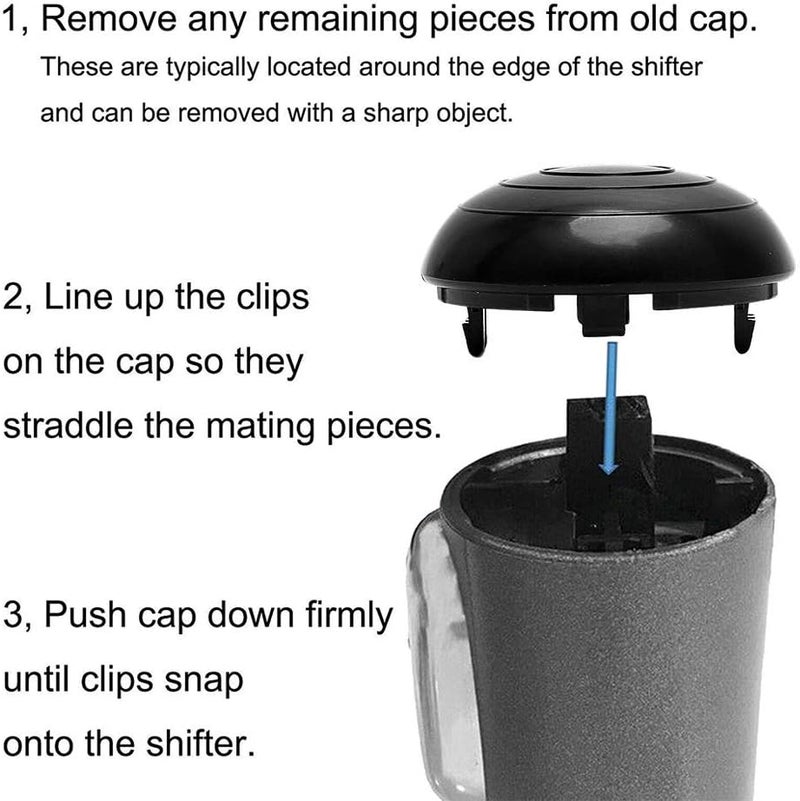 1, Remove any remaining pieces from old cap.

These are typically located around the edge of the shifter and can be removed with a sharp object.

2, Line up the clips on the cap so they straddle the mating pieces.

3, Push cap down firmly until clips snap onto the shifter.