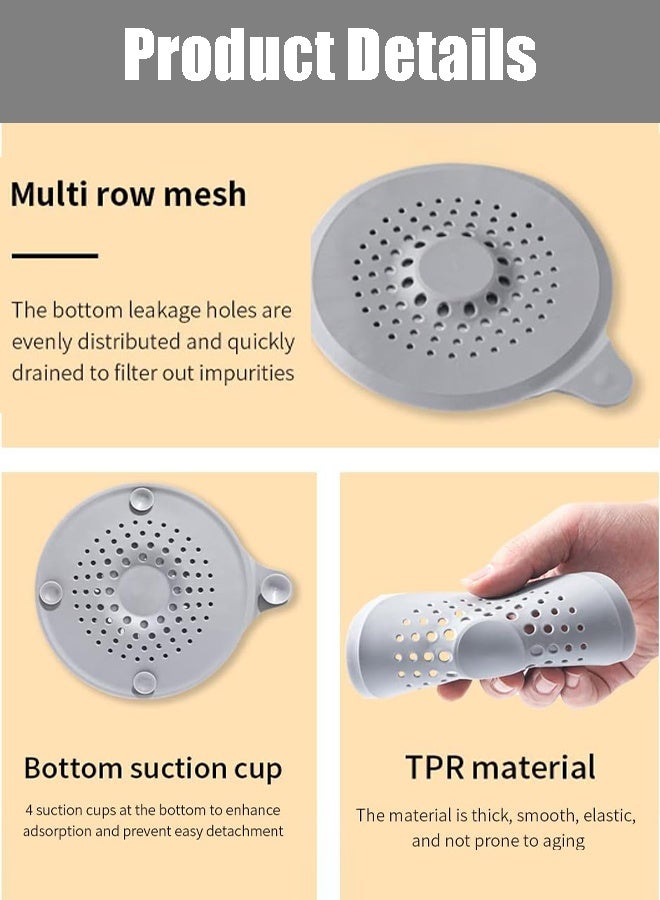 Product Details

Multi row mesh

The bottom leakage holes are evenly distributed and quickly drained to filter out impurities

Bottom suction cup

4 suction cups at the bottom to enhance adsorption and prevent easy detachment

TPR material

The material is thick, smooth, elastic, and not prone to aging