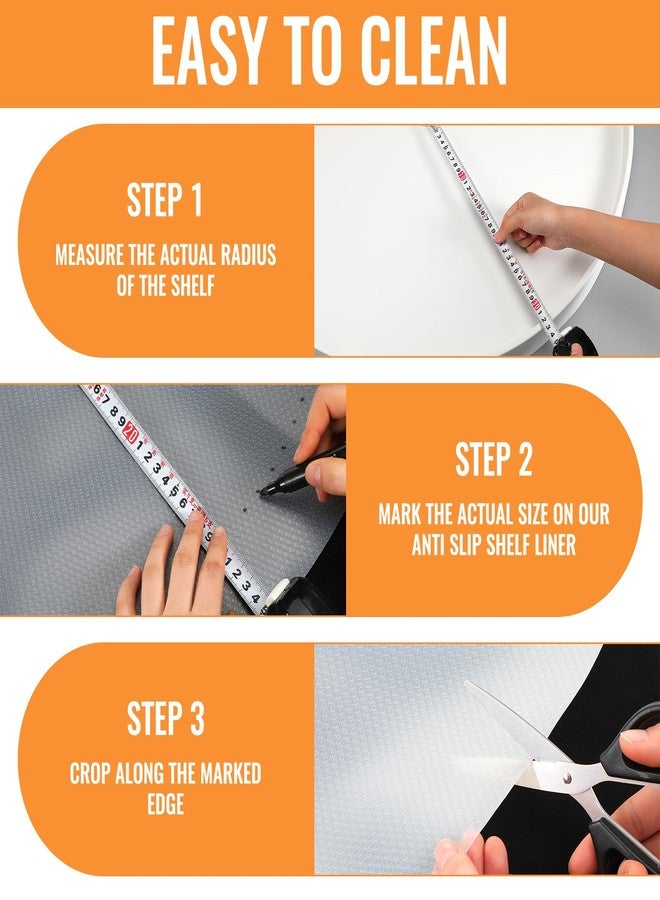 EASY TO CLEAN

STEP 1

MEASURE THE ACTUAL RADIUS OF THE SHELF

STEP 2

MARK THE ACTUAL SIZE ON OUR ANTI SLIP SHELF LINER

STEP 3

CROP ALONG THE MARKED EDGE