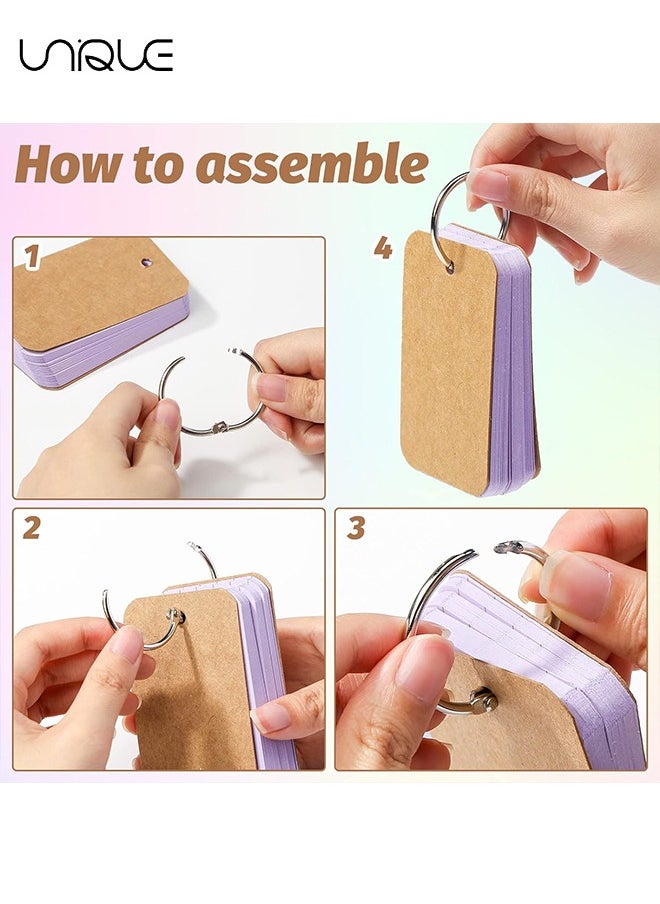 UNIQUE

How to assemble

1

4

2

3