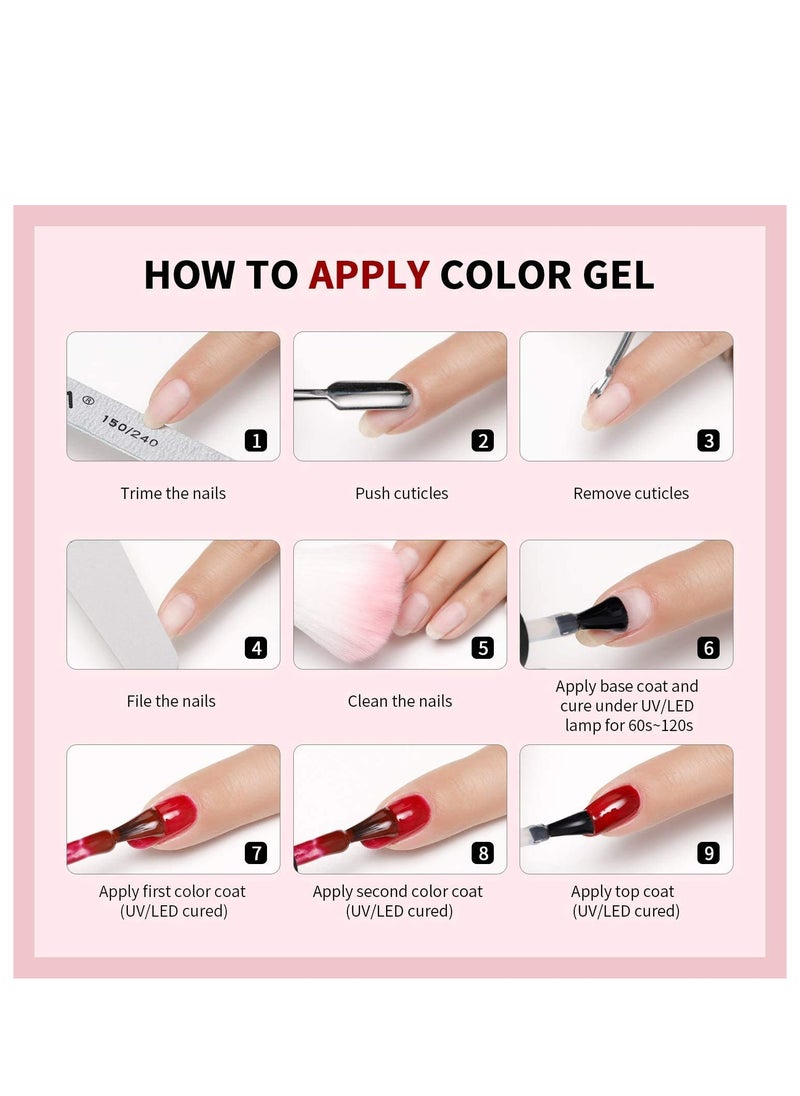 HOW TO APPLY COLOR GEL

150/240

1

Trime the nails

2

Push cuticles

3

Remove cuticles

4

File the nails

5

Clean the nails

6

Apply base coat and cure under UV/LED lamp for 60s~120s

7

Apply first color coat (UV/LED cured)

8

Apply second color coat (UV/LED cured)

9

Apply top coat (UV/LED cured)