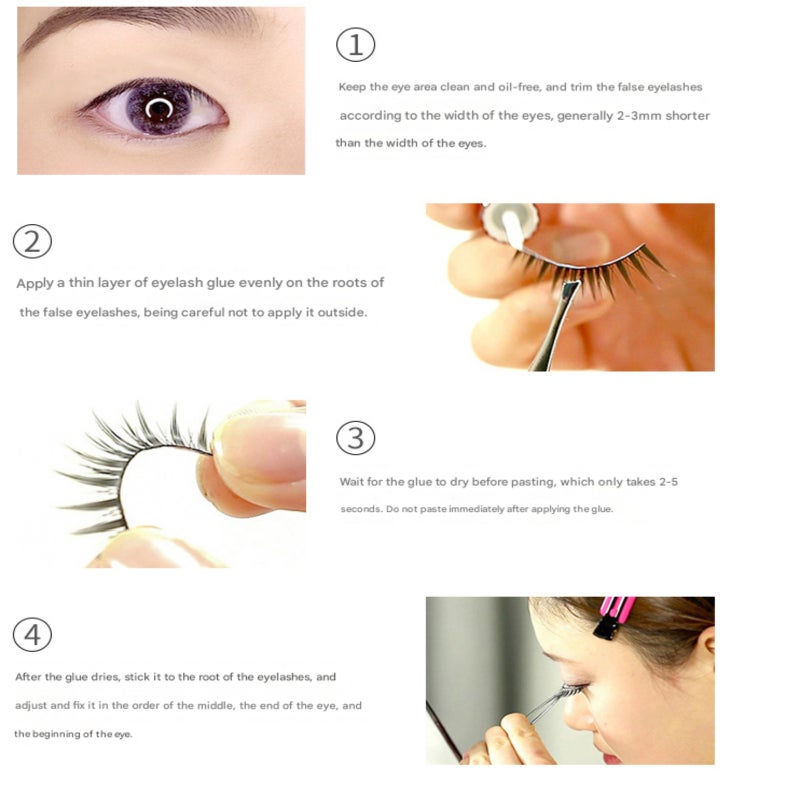 ①

Keep the eye area clean and oil-free, and trim the false eyelashes according to the width of the eyes, generally 2-3mm shorter than the width of the eyes.

②

Apply a thin layer of eyelash glue evenly on the roots of the false eyelashes, being careful not to apply it outside.

③

Wait for the glue to dry before pasting, which only takes 2-5 seconds. Do not paste immediately after applying the glue.

④

After the glue dries, stick it to the root of the eyelashes, and adjust and fix it in the order of the middle, the end of the eye, and the beginning of the eye.