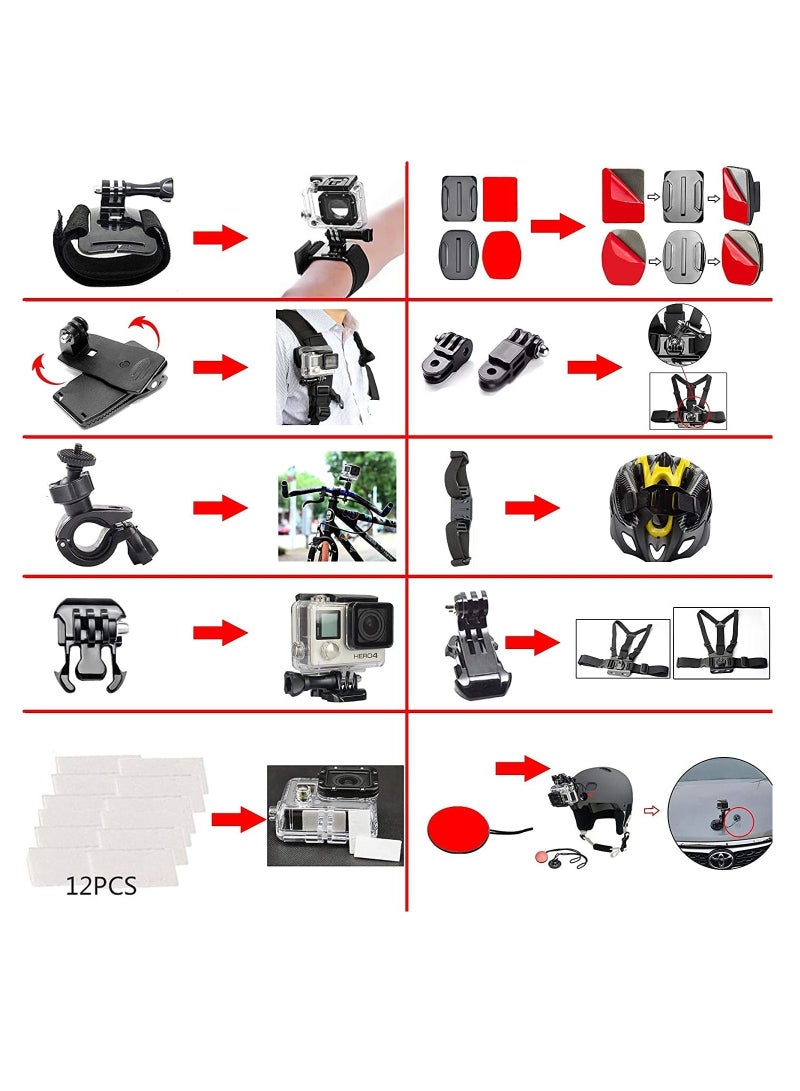 HERO4

12PCS