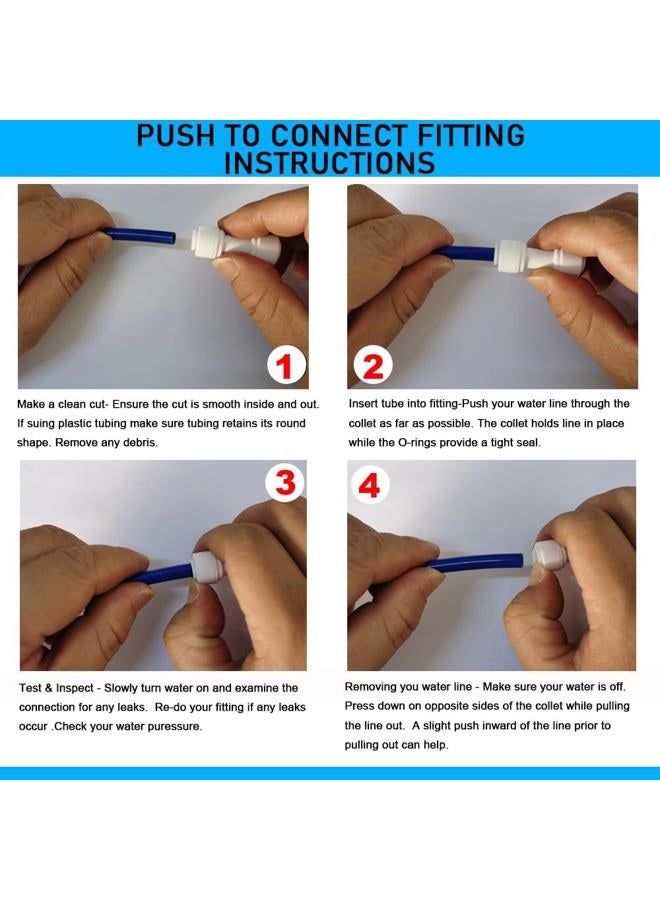 PUSH TO CONNECT FITTING INSTRUCTIONS

1

Make a clean cut- Ensure the cut is smooth inside and out. If suing plastic tubing make sure tubing retains its round shape. Remove any debris.

2

Insert tube into fitting-Push your water line through the collet as far as possible. The collet holds line in place while the O-rings provide a tight seal.

3

Test & Inspect - Slowly turn water on and examine the connection for any leaks. Re-do your fitting if any leaks occur .Check your water puressure.

4

Removing you water line - Make sure your water is off. Press down on opposite sides of the collet while pulling the line out. A slight push inward of the line prior to pulling out can help.