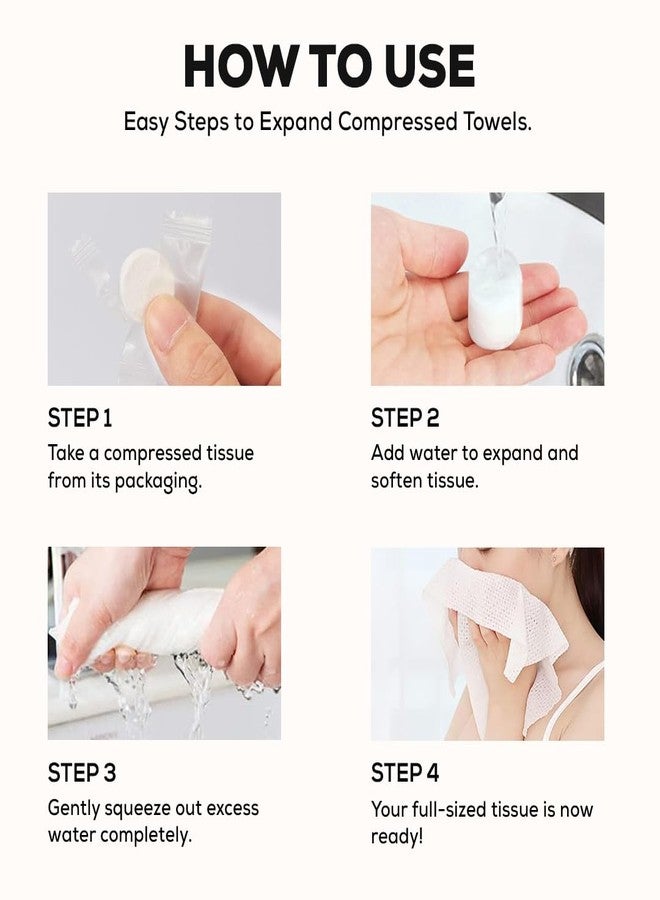 HOW TO USE

Easy Steps to Expand Compressed Towels.

STEP 1
Take a compressed tissue from its packaging.

STEP 2
Add water to expand and soften tissue.

STEP 3
Gently squeeze out excess water completely.

STEP 4
Your full-sized tissue is now ready!