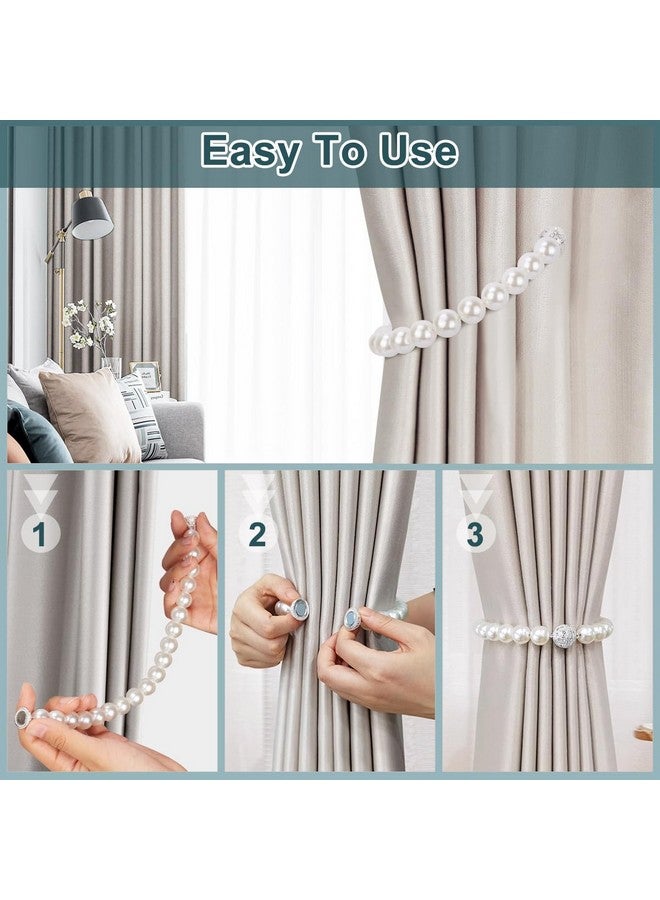 Easy To Use

1

2

3