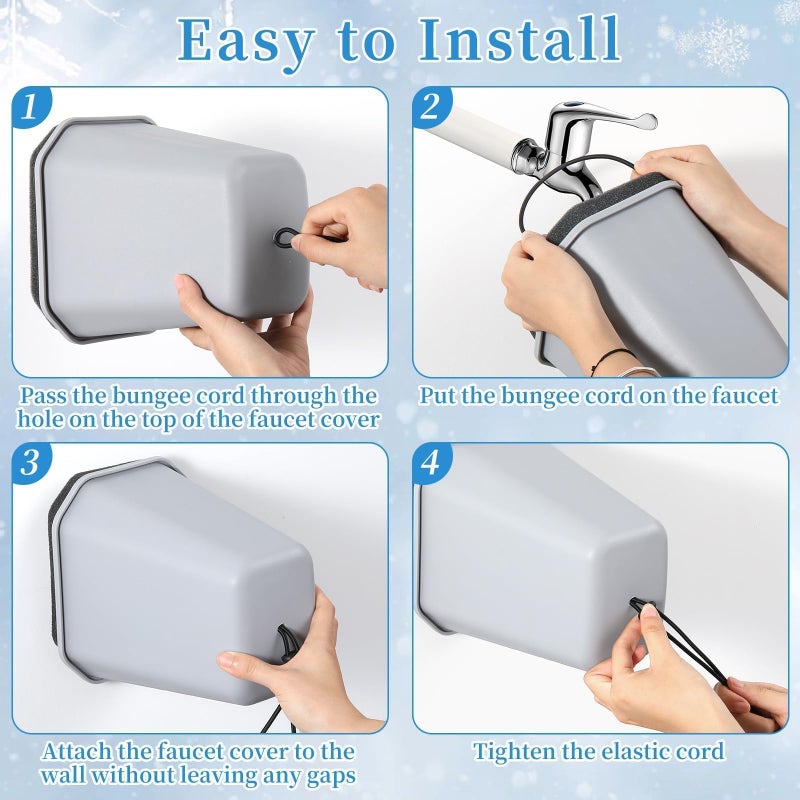 Easy to Install

1

Pass the bungee cord through the hole on the top of the faucet cover

2

Put the bungee cord on the faucet

3

Attach the faucet cover to the wall without leaving any gaps

4

Tighten the elastic cord