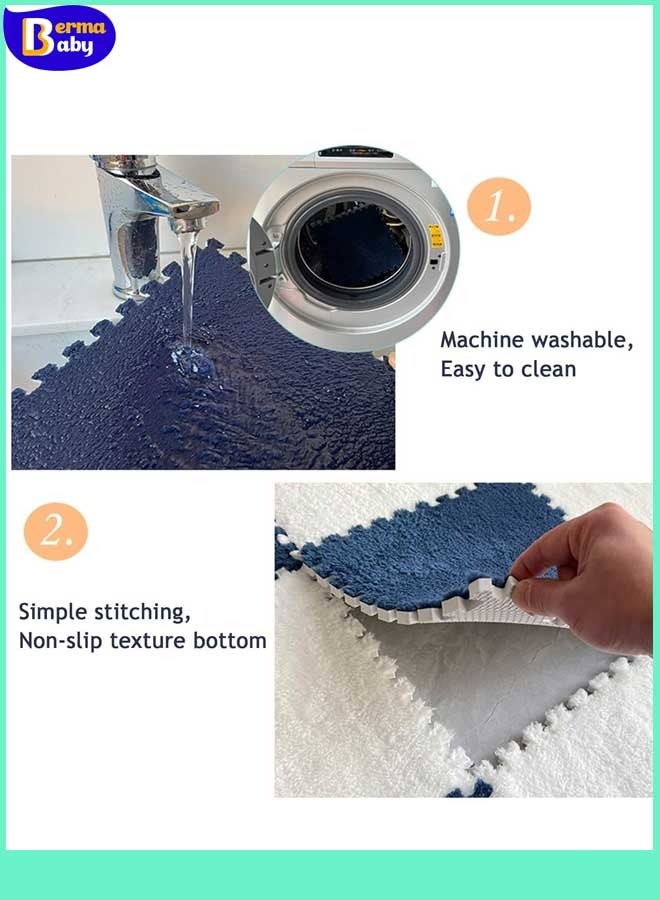 Berma Baby

1.

Machine washable, Easy to clean

2.

Simple stitching, Non-slip texture bottom