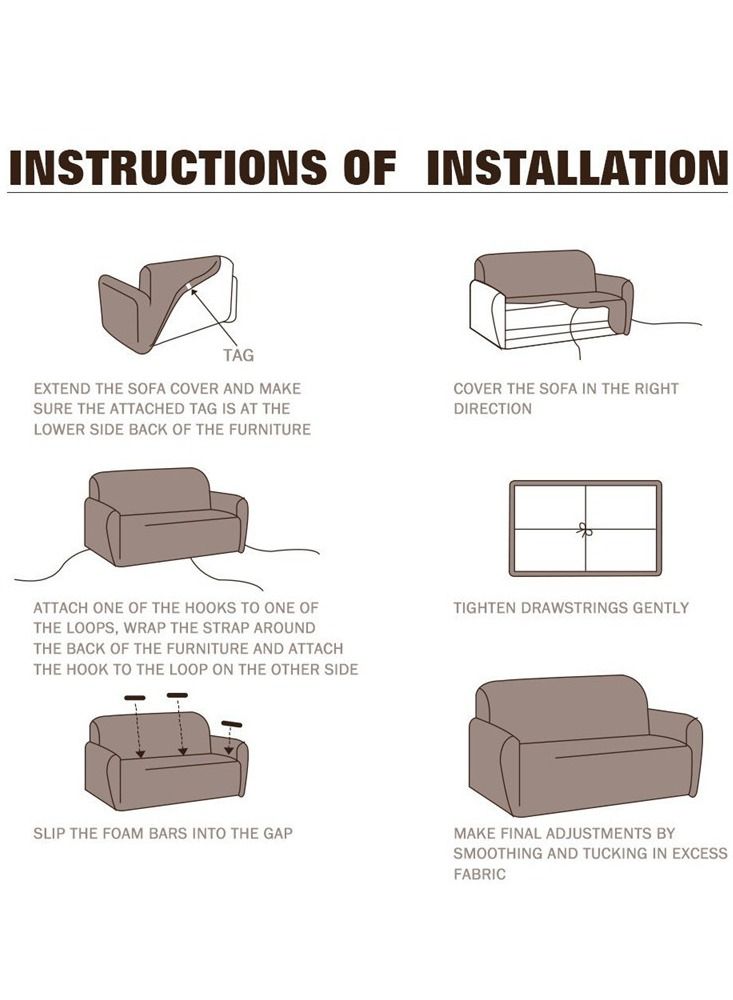 INSTRUCTIONS OF INSTALLATION

TAG

EXTEND THE SOFA COVER AND MAKE SURE THE ATTACHED TAG IS AT THE LOWER SIDE BACK OF THE FURNITURE

COVER THE SOFA IN THE RIGHT DIRECTION

ATTACH ONE OF THE HOOKS TO ONE OF THE LOOPS, WRAP THE STRAP AROUND THE BACK OF THE FURNITURE AND ATTACH THE HOOK TO THE LOOP ON THE OTHER SIDE

TIGHTEN DRAWSTRINGS GENTLY

SLIP THE FOAM BARS INTO THE GAP

MAKE FINAL ADJUSTMENTS BY SMOOTHING AND TUCKING IN EXCESS FABRIC