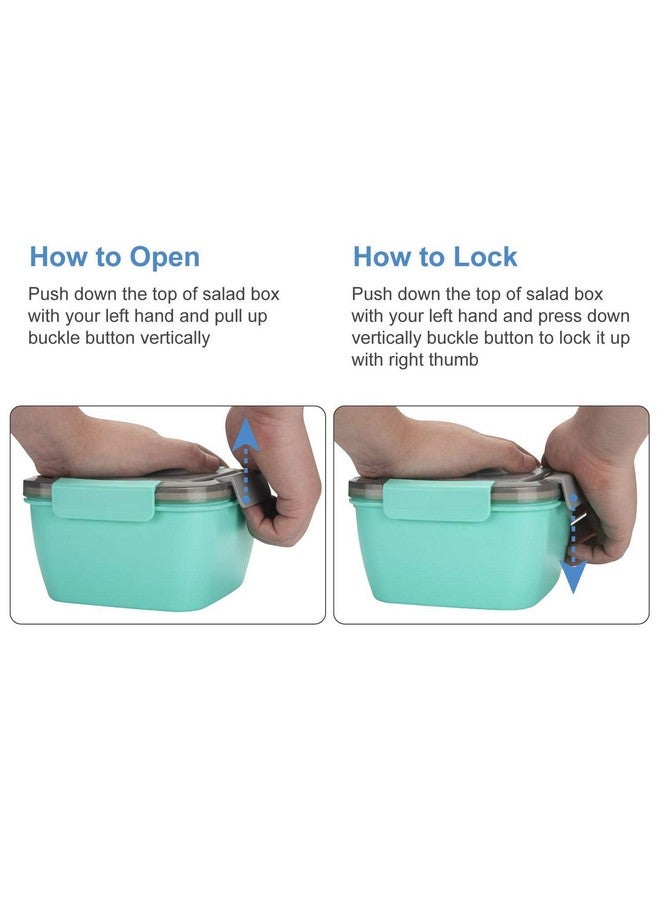 How to Open

Push down the top of salad box with your left hand and pull up buckle button vertically

How to Lock

Push down the top of salad box with your left hand and press down vertically buckle button to lock it up with right thumb