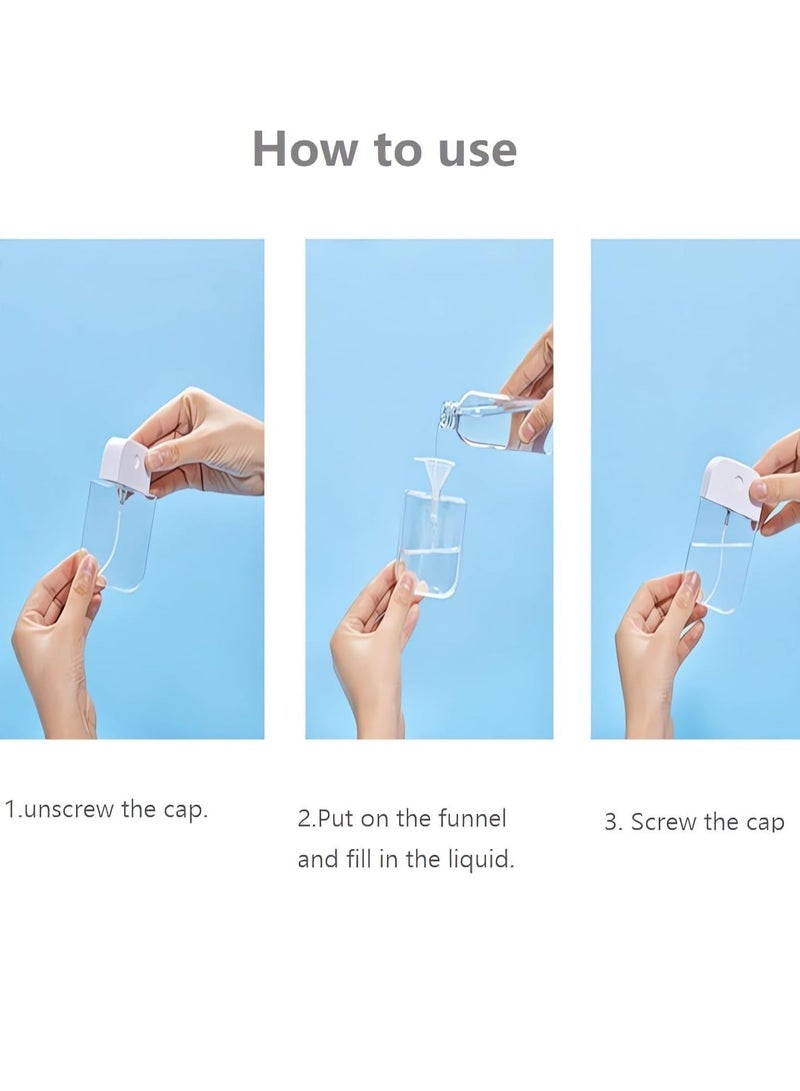 How to use

1.unscrew the cap.

2.Put on the funnel and fill in the liquid.

3. Screw the cap