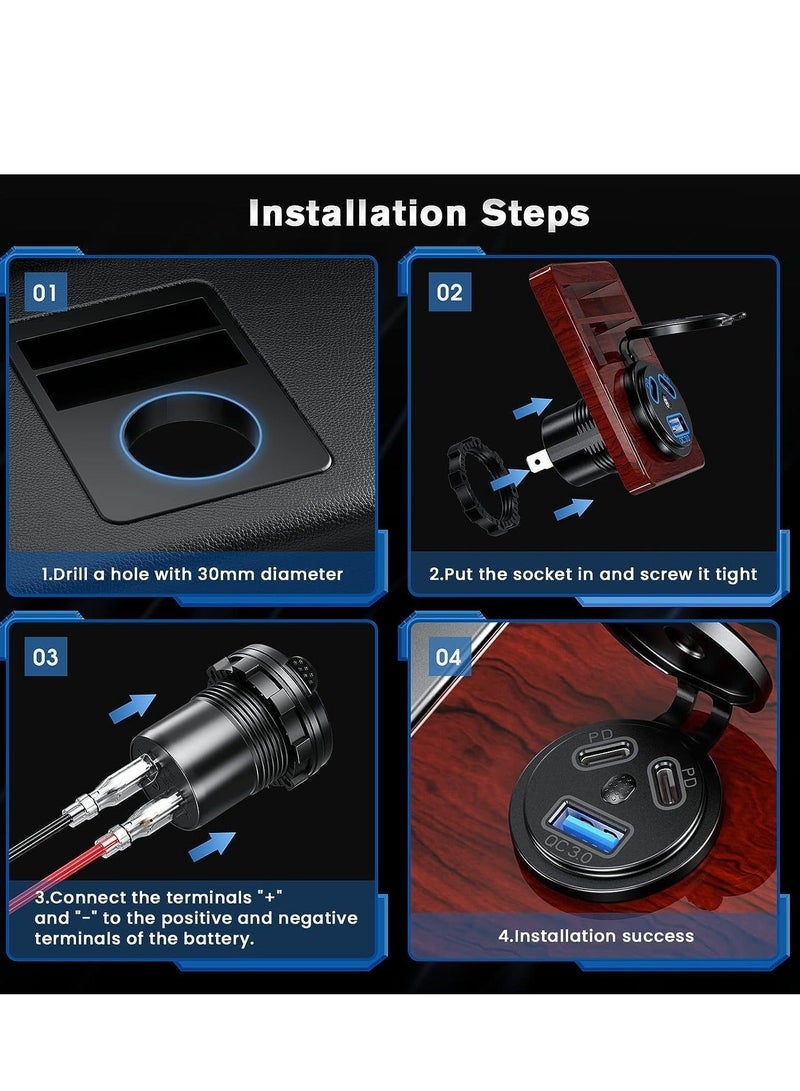 Installation Steps

01

1.Drill a hole with 30mm diameter

02

2.Put the socket in and screw it tight

03

3.Connect the terminals "+" and "-" to the positive and negative terminals of the battery.

04

PD

PD

QC3.0

4.Installation success