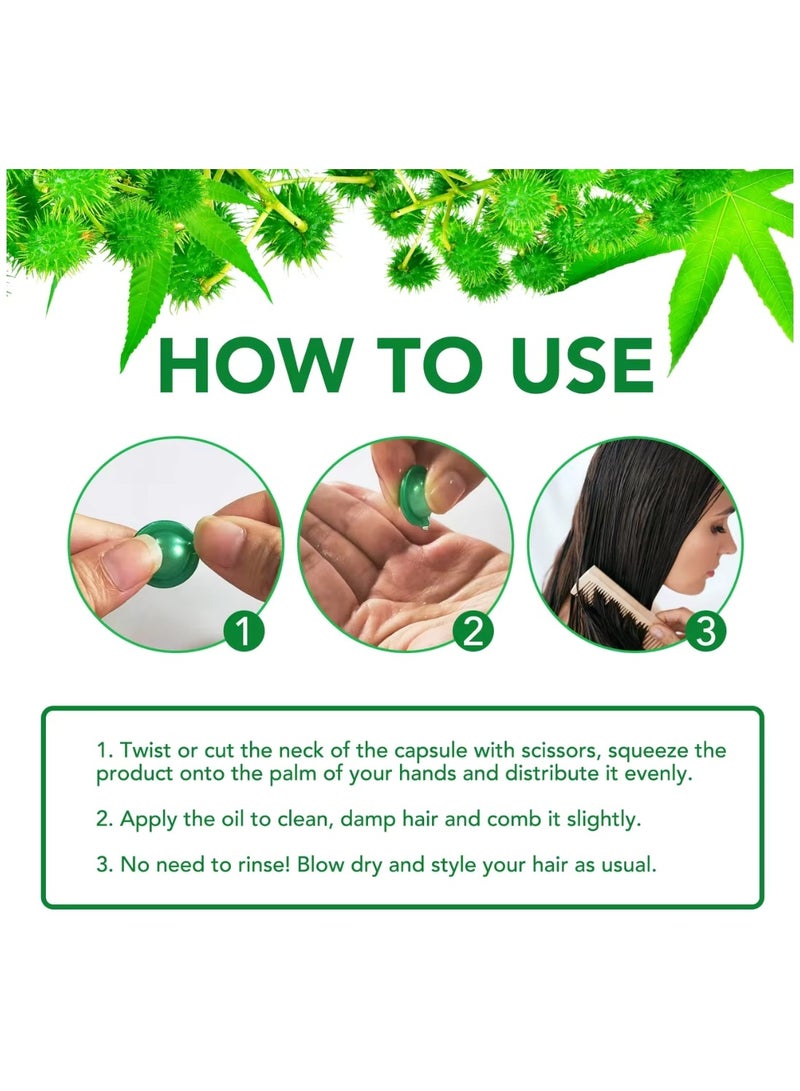 HOW TO USE

1

2

3

1. Twist or cut the neck of the capsule with scissors, squeeze the product onto the palm of your hands and distribute it evenly.

2. Apply the oil to clean, damp hair and comb it slightly.

3. No need to rinse! Blow dry and style your hair as usual.