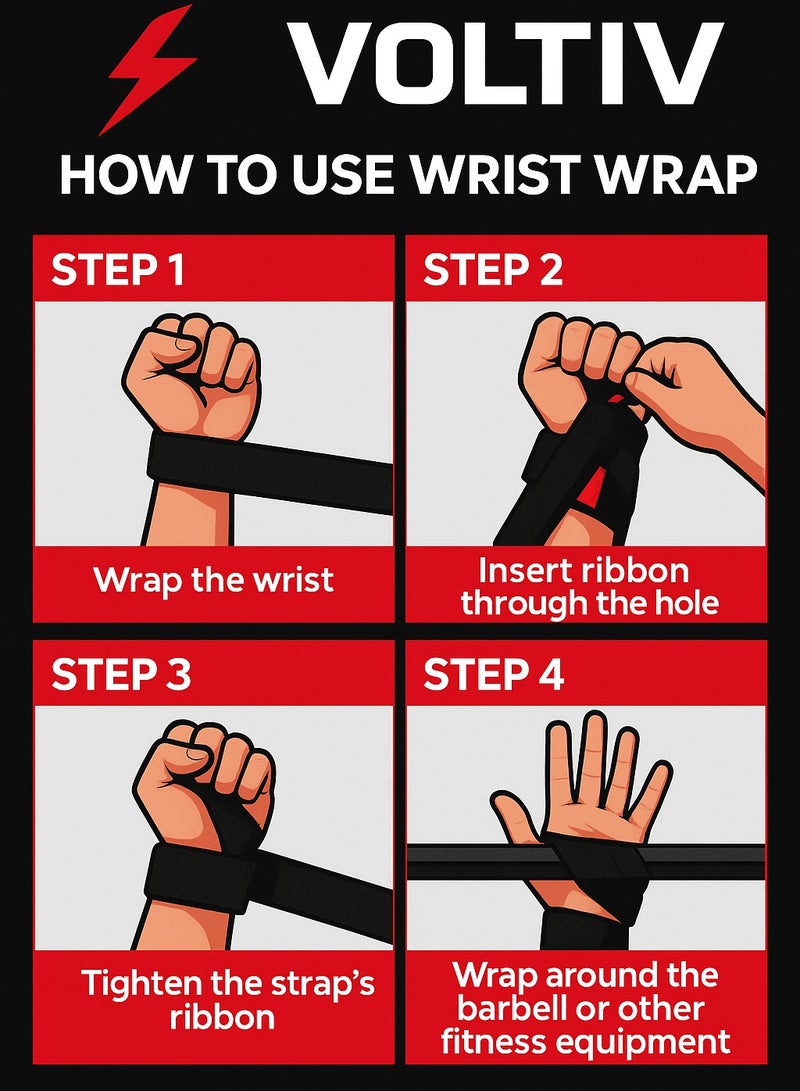 VOLTIV

HOW TO USE WRIST WRAP

STEP 1

Wrap the wrist

STEP 2

Insert ribbon through the hole

STEP 3

Tighten the strap's ribbon

STEP 4

Wrap around the barbell or other fitness equipment