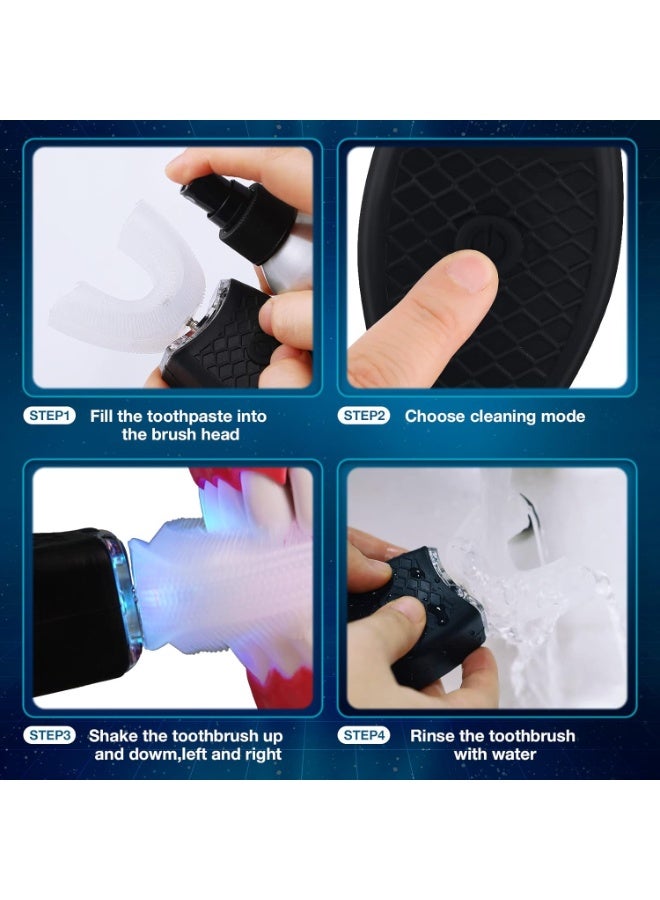 STEP1 Fill the toothpaste into the brush head

STEP2 Choose cleaning mode

STEP3 Shake the toothbrush up and dowm,left and right

STEP4 Rinse the toothbrush with water