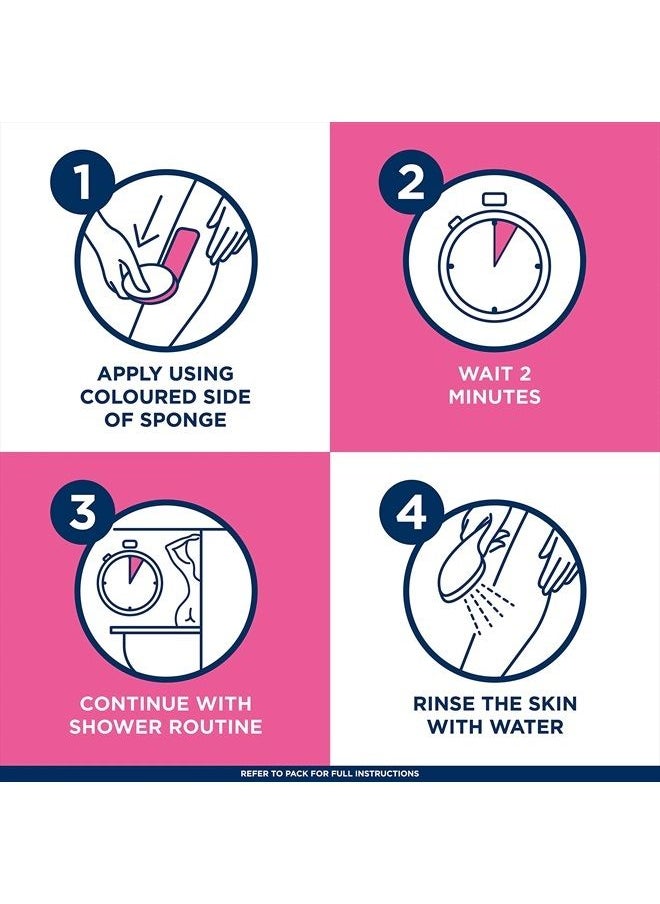 1
APPLY USING COLOURED SIDE OF SPONGE

2
WAIT 2 MINUTES

3
CONTINUE WITH SHOWER ROUTINE

4
RINSE THE SKIN WITH WATER

REFER TO PACK FOR FULL INSTRUCTIONS