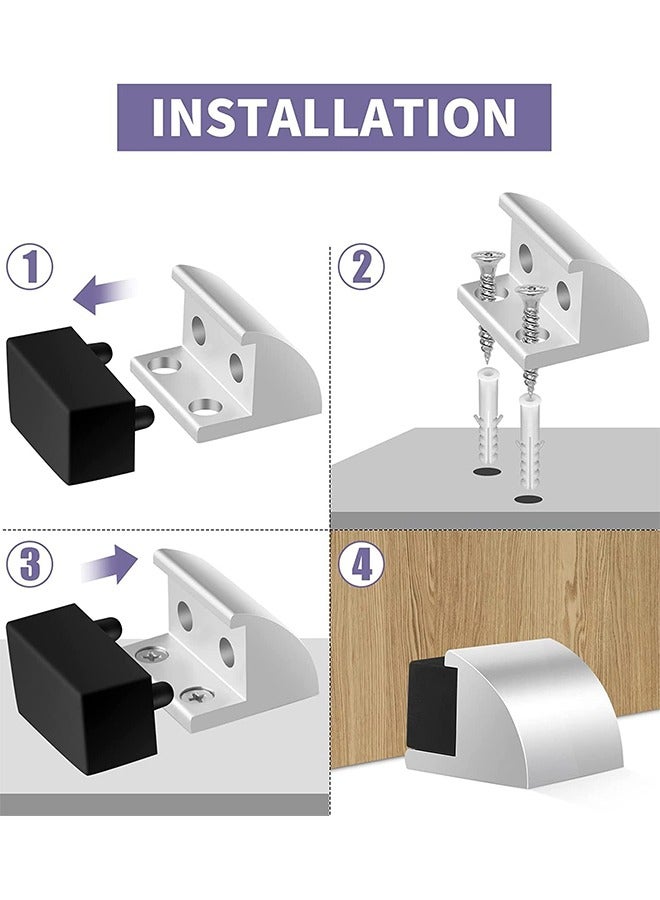 INSTALLATION

1

2

3

4