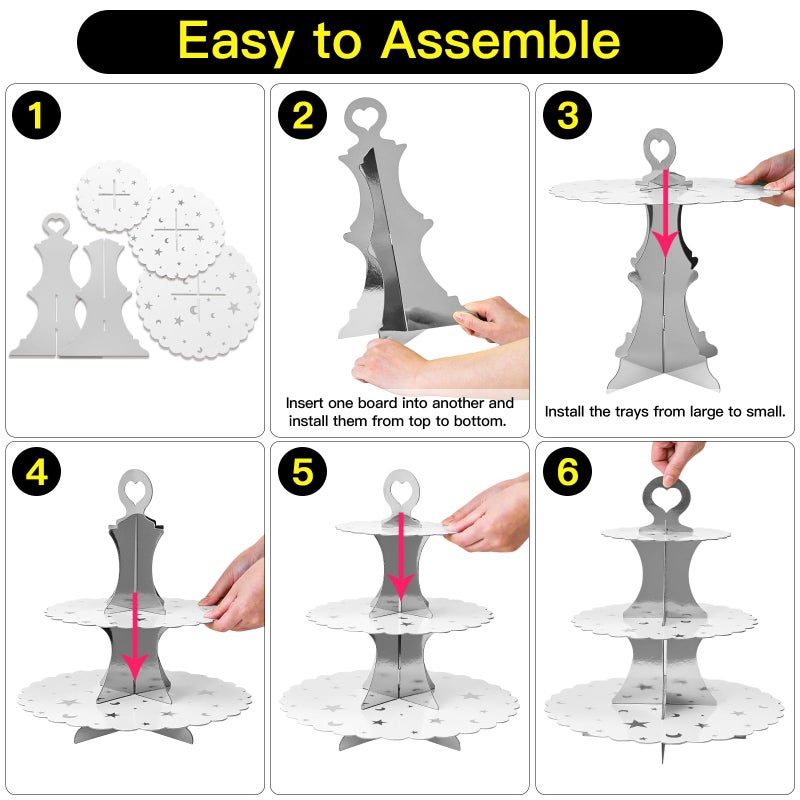 Easy to Assemble

1

2

Insert one board into another and install them from top to bottom.

3

Install the trays from large to small.

4

5

6