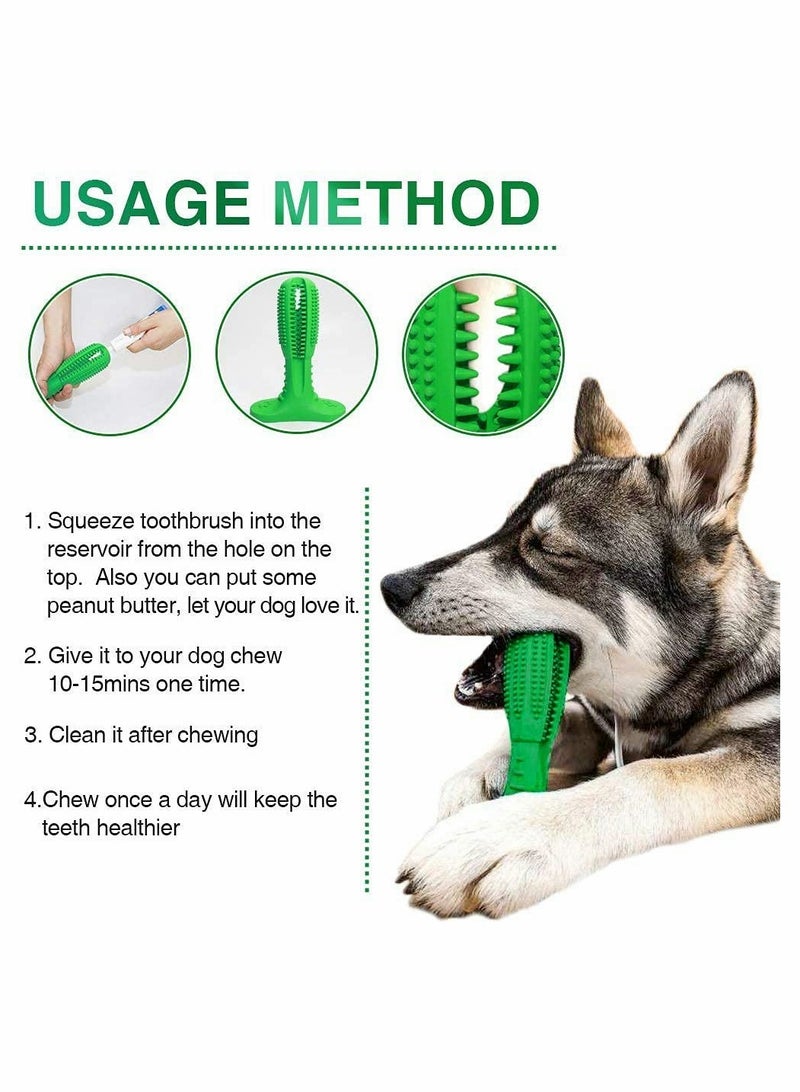 USAGE METHOD

1. Squeeze toothbrush into the reservoir from the hole on the top. Also you can put some peanut butter, let your dog love it.

2. Give it to your dog chew 10-15mins one time.

3. Clean it after chewing

4.Chew once a day will keep the teeth healthier