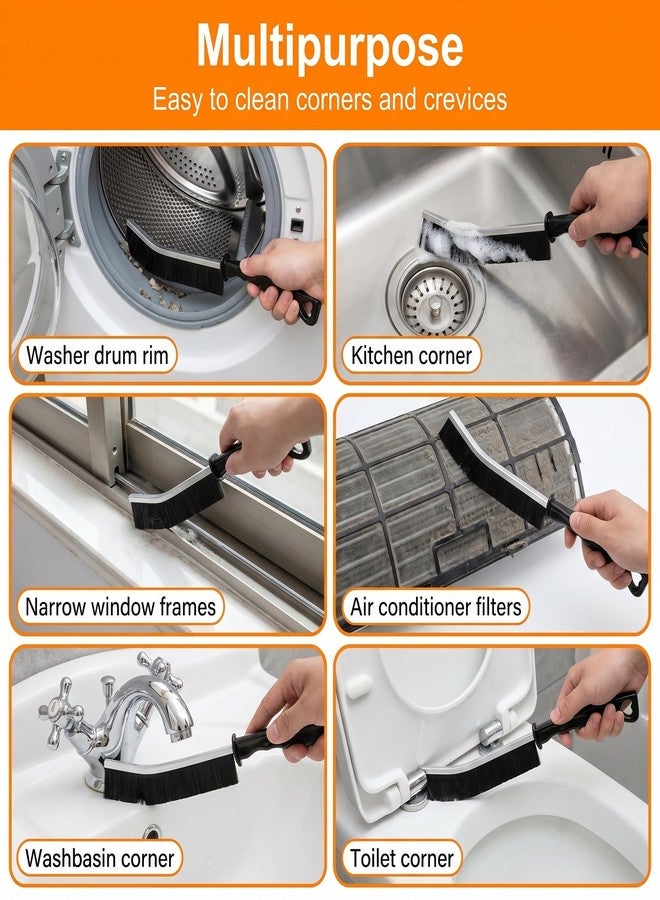 Multipurpose
Easy to clean corners and crevices

Washer drum rim

Kitchen corner

Narrow window frames

Air conditioner filters

Washbasin corner

Toilet corner