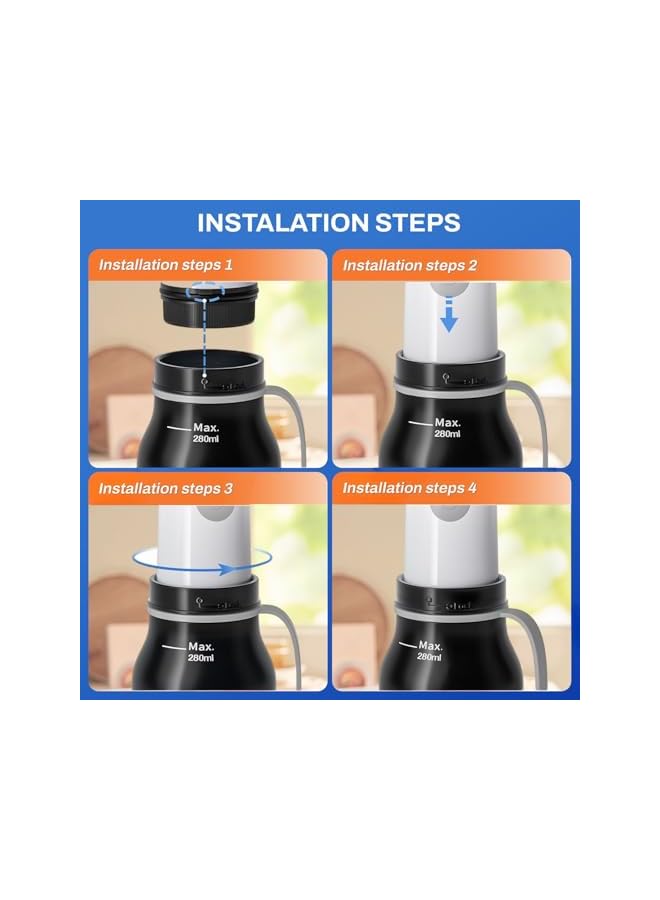 INSTALATION STEPS

Installation steps 1

Max.
280ml

Installation steps 2

Max.
280ml

Installation steps 3

Max.
280ml

Installation steps 4

Max.
280ml