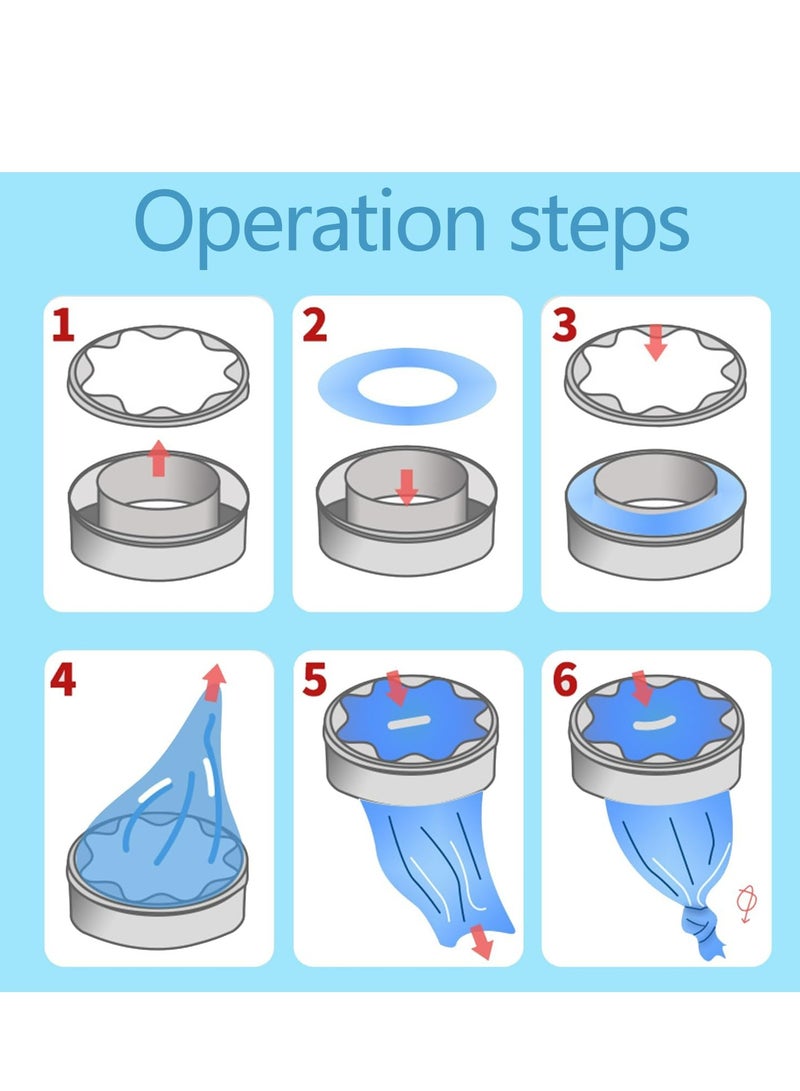 Operation steps

1

2

3

4

5

6