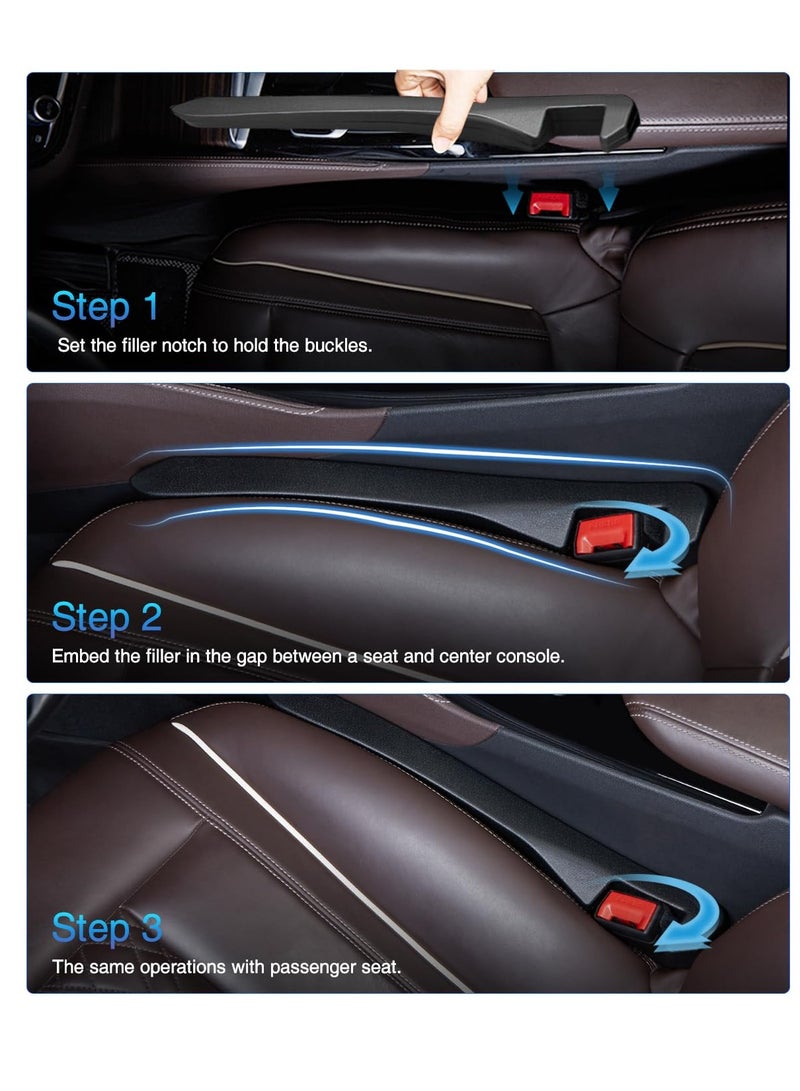 Step 1
Set the filler notch to hold the buckles.

Step 2
Embed the filler in the gap between a seat and center console.

Step 3
The same operations with passenger seat.