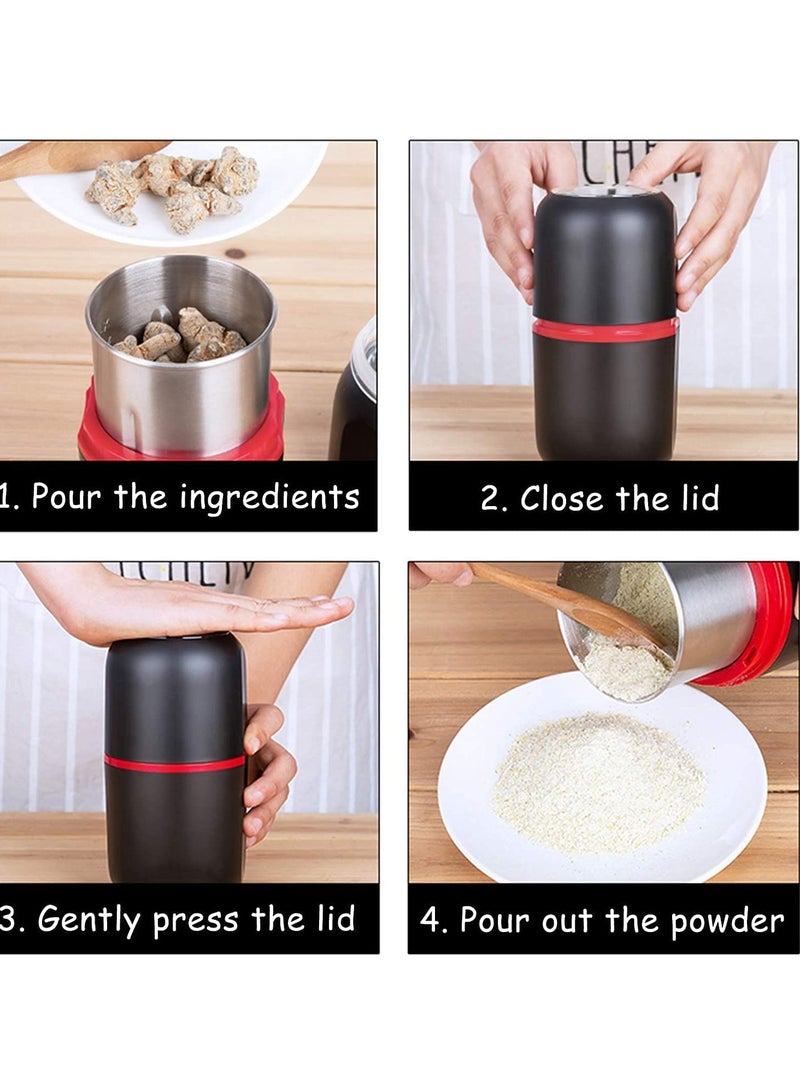 1. Pour the ingredients

2. Close the lid

3. Gently press the lid

4. Pour out the powder