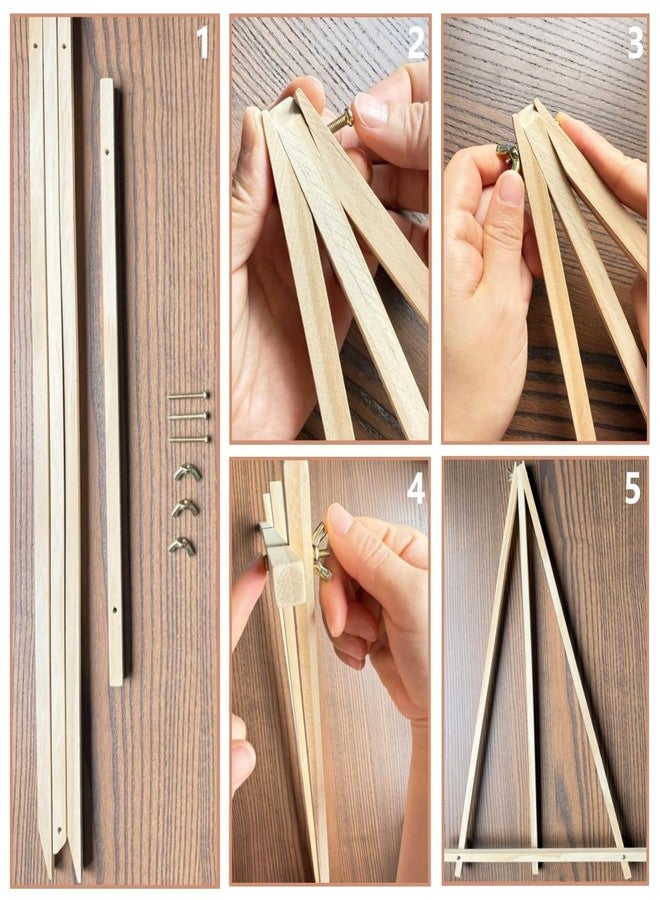 1

2

3

4

5