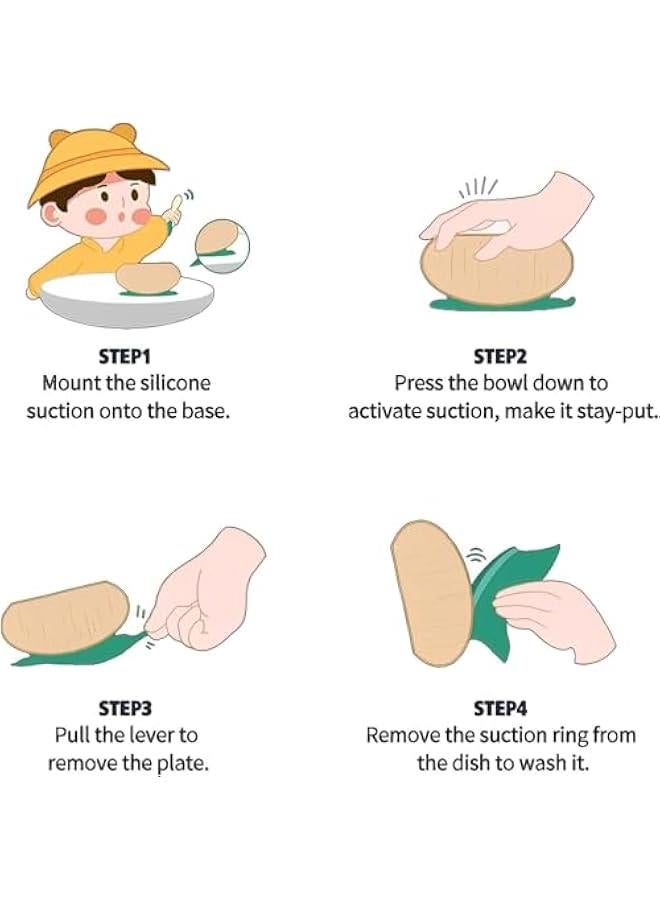 STEP1
Mount the silicone suction onto the base.

STEP2
Press the bowl down to activate suction, make it stay-put.

STEP3
Pull the lever to remove the plate.

STEP4
Remove the suction ring from the dish to wash it.