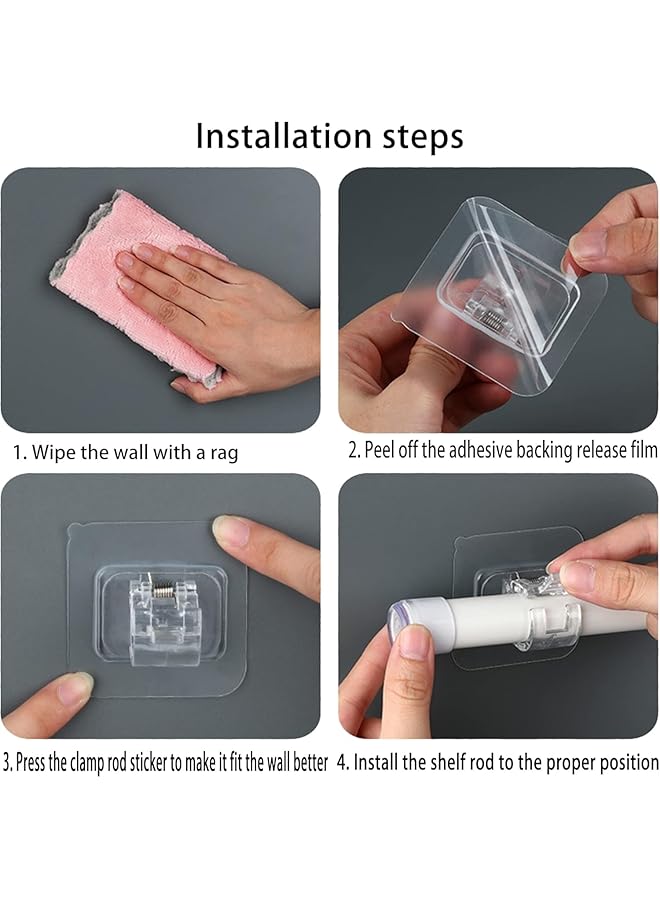 Installation steps

1. Wipe the wall with a rag

2. Peel off the adhesive backing release film

3. Press the clamp rod sticker to make it fit the wall better

4. Install the shelf rod to the proper position