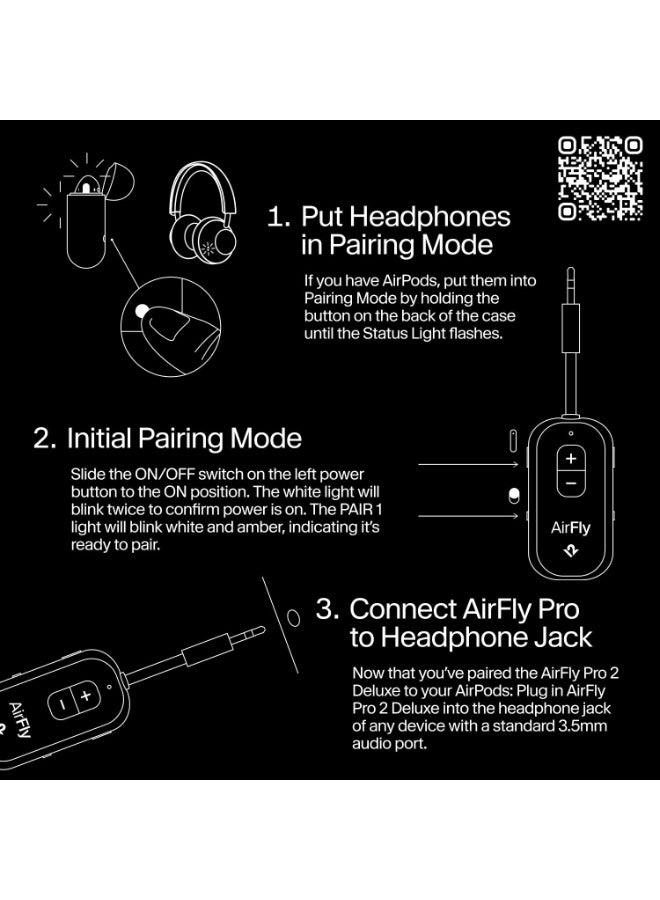 1. Put Headphones in Pairing Mode

If you have AirPods, put them into Pairing Mode by holding the button on the back of the case until the Status Light flashes.

2. Initial Pairing Mode

Slide the ON/OFF switch on the left power button to the ON position. The white light will blink twice to confirm power is on. The PAIR 1 light will blink white and amber, indicating it's ready to pair.

+
−
AirFly

3. Connect AirFly Pro to Headphone Jack

Now that you've paired the AirFly Pro 2 Deluxe to your AirPods: Plug in AirFly Pro 2 Deluxe into the headphone jack of any device with a standard 3.5mm audio port.

−
+
AirFly