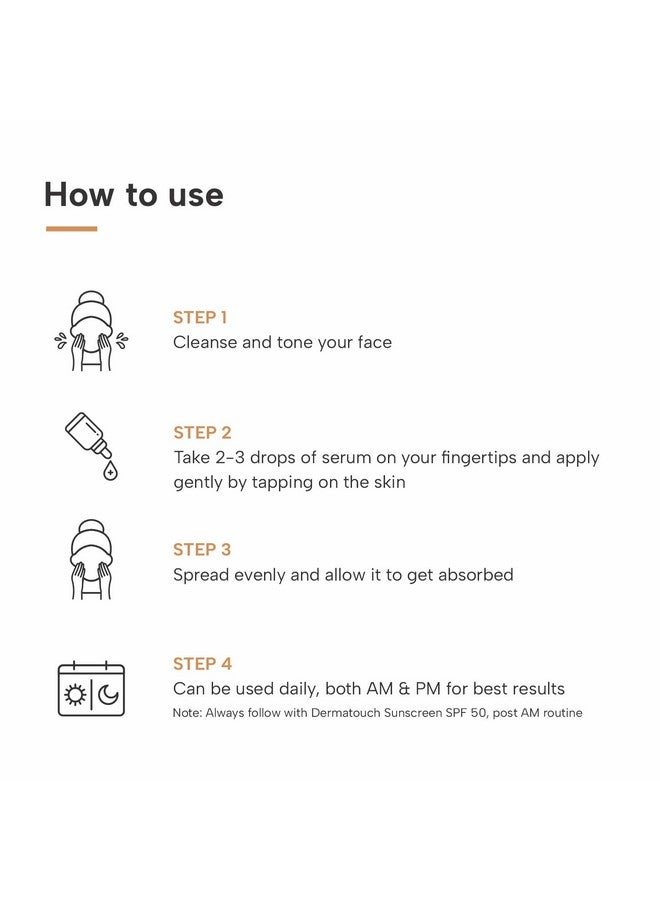 How to use

STEP 1
Cleanse and tone your face

STEP 2
Take 2-3 drops of serum on your fingertips and apply gently by tapping on the skin

STEP 3
Spread evenly and allow it to get absorbed

STEP 4
Can be used daily, both AM & PM for best results
Note: Always follow with Dermatouch Sunscreen SPF 50, post AM routine