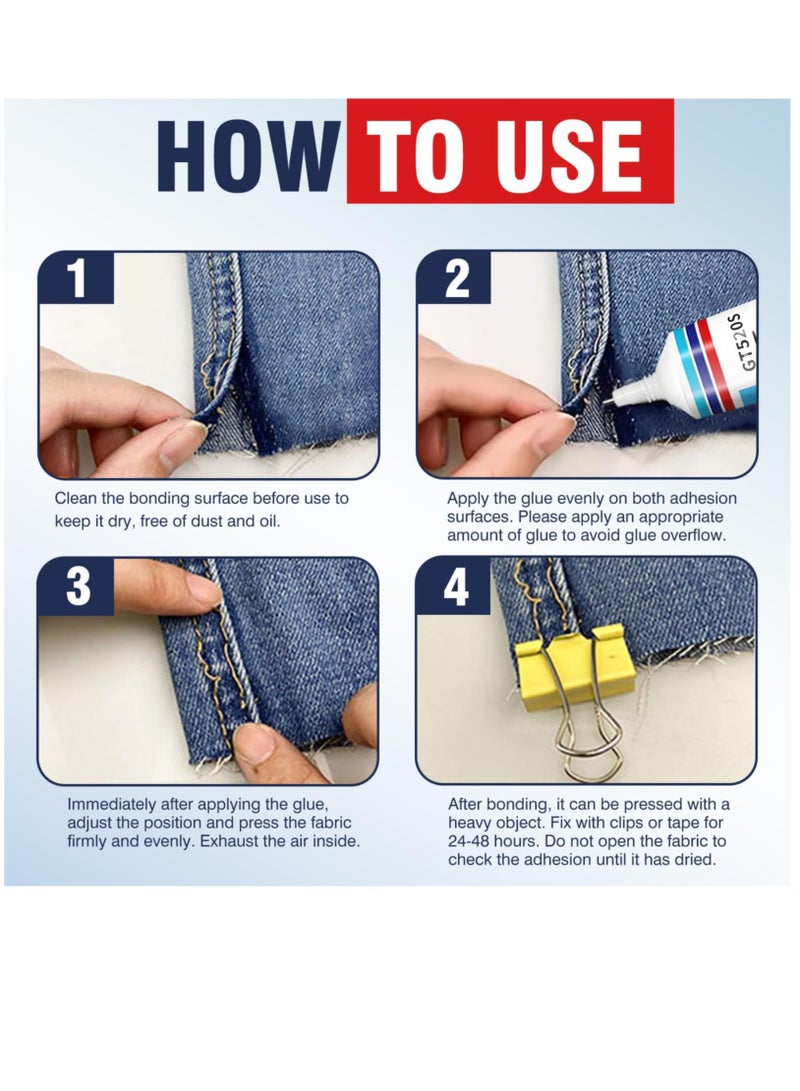 HOW TO USE

1

Clean the bonding surface before use to keep it dry, free of dust and oil.

2

GT520S

Apply the glue evenly on both adhesion surfaces. Please apply an appropriate amount of glue to avoid glue overflow.

3

Immediately after applying the glue, adjust the position and press the fabric firmly and evenly. Exhaust the air inside.

4

After bonding, it can be pressed with a heavy object. Fix with clips or tape for 24-48 hours. Do not open the fabric to check the adhesion until it has dried.