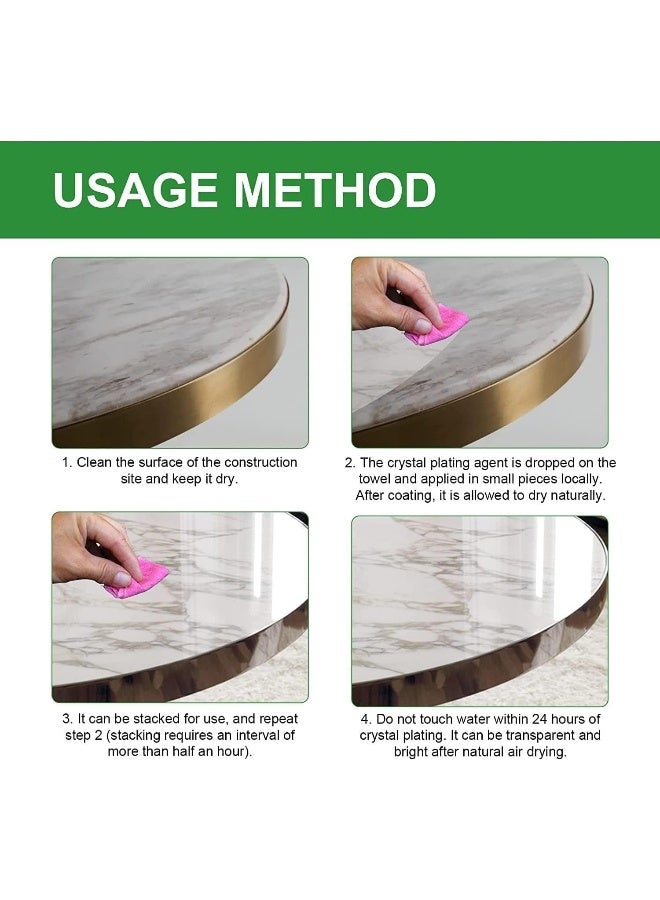 USAGE METHOD

1. Clean the surface of the construction site and keep it dry.

2. The crystal plating agent is dropped on the towel and applied in small pieces locally. After coating, it is allowed to dry naturally.

3. It can be stacked for use, and repeat step 2 (stacking requires an interval of more than half an hour).

4. Do not touch water within 24 hours of crystal plating. It can be transparent and bright after natural air drying.