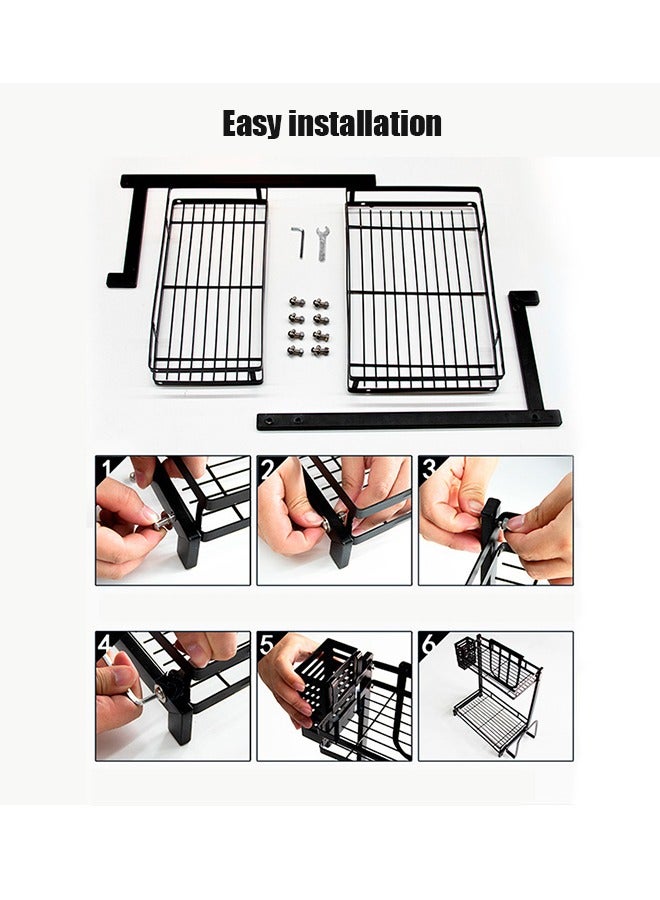 Easy installation

1

2

3

4

5

6