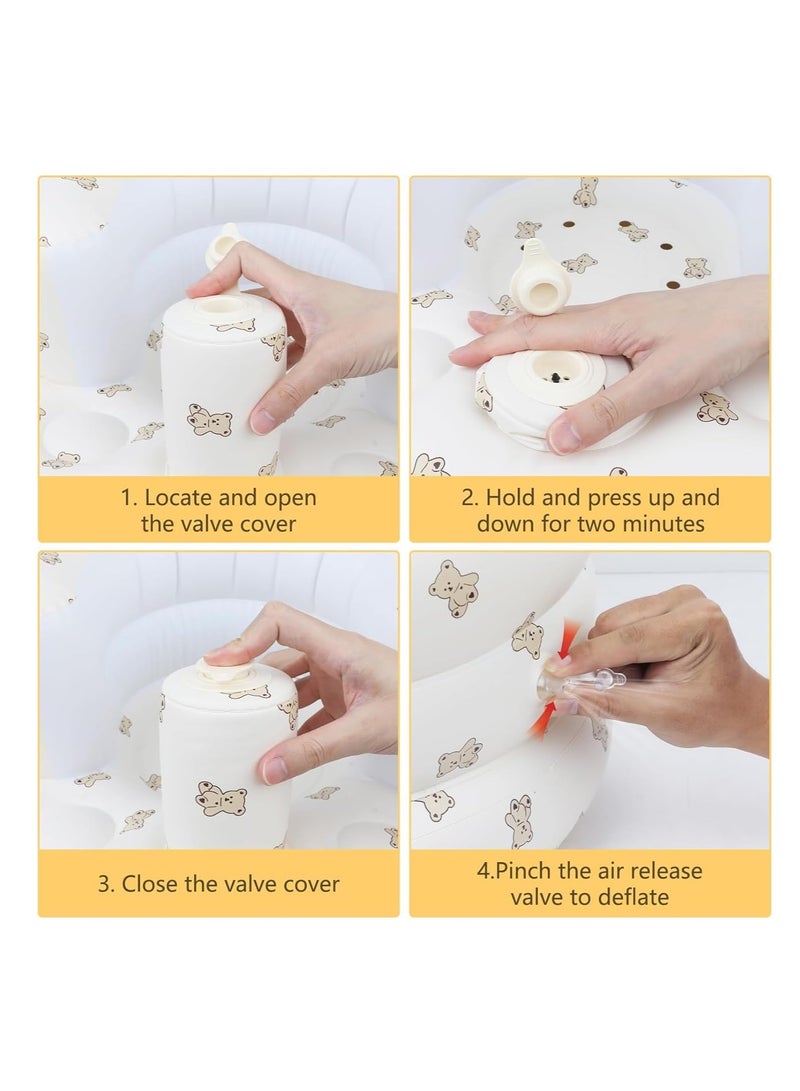 1. Locate and open the valve cover

2. Hold and press up and down for two minutes

3. Close the valve cover

4.Pinch the air release valve to deflate