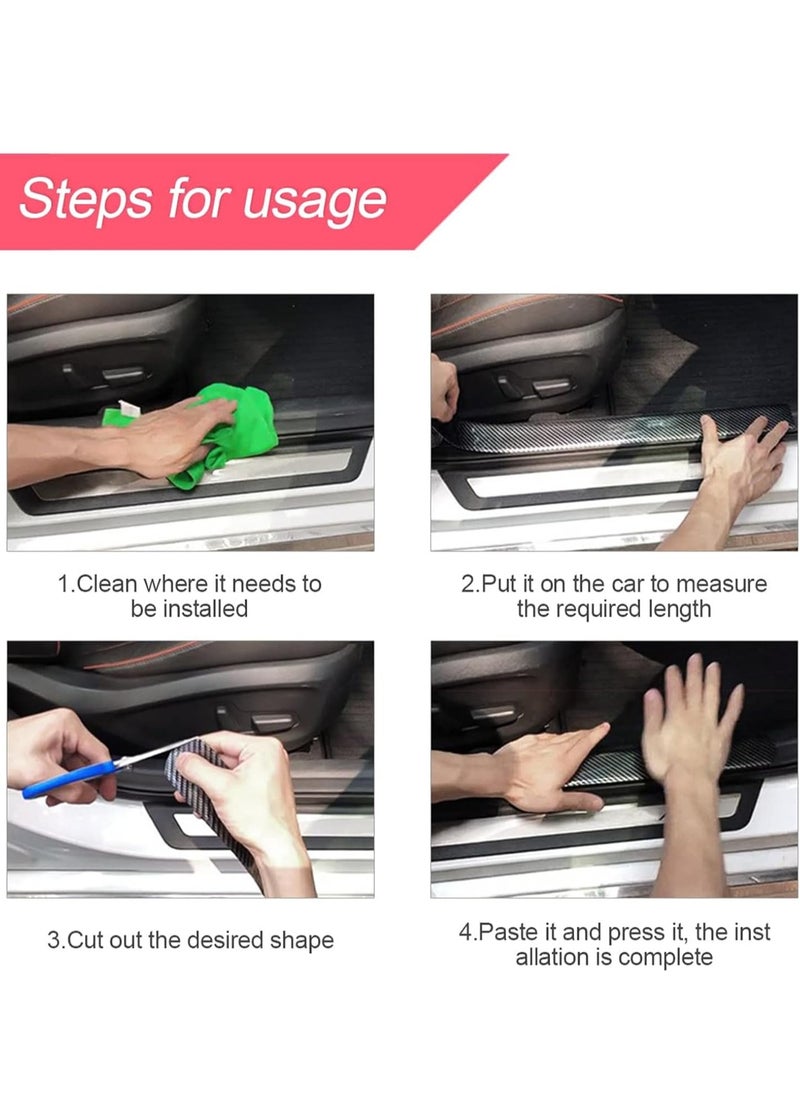 Steps for usage

1.Clean where it needs to be installed

2.Put it on the car to measure the required length

3.Cut out the desired shape

4.Paste it and press it, the inst allation is complete