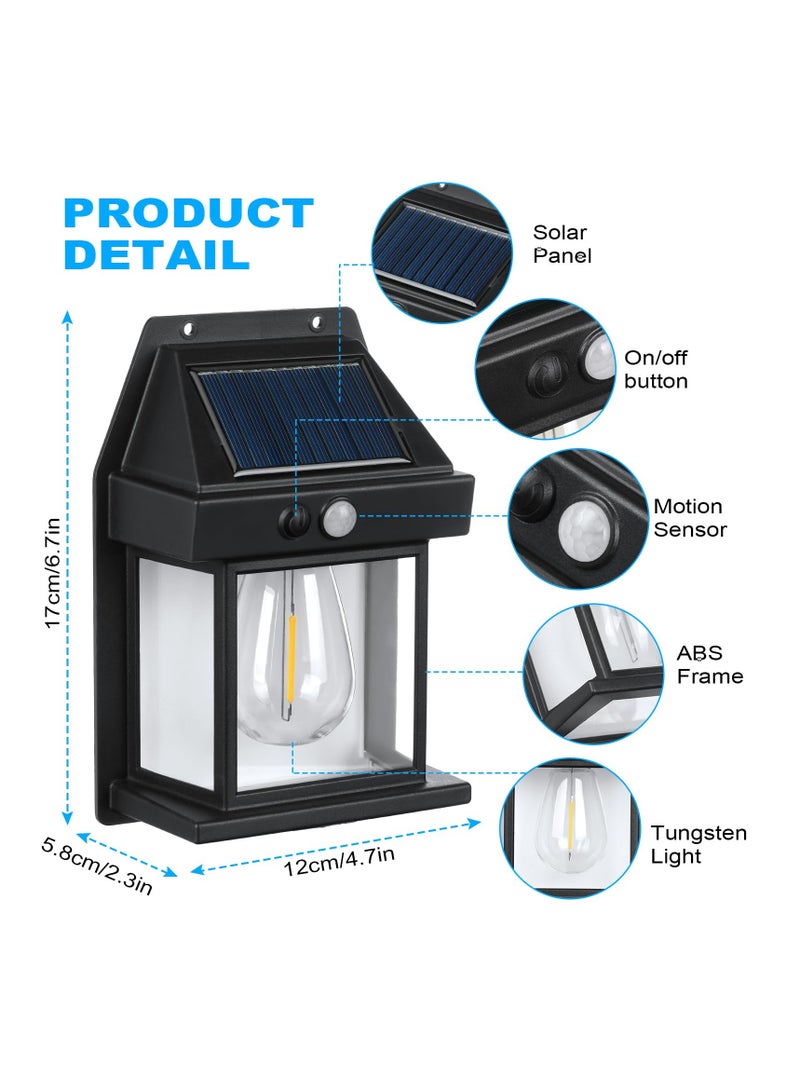 PRODUCT DETAIL

Solar Panel

On/off button

Motion Sensor

ABS Frame

Tungsten Light

17cm/6.7in

5.8cm/2.3in

12cm/4.7in