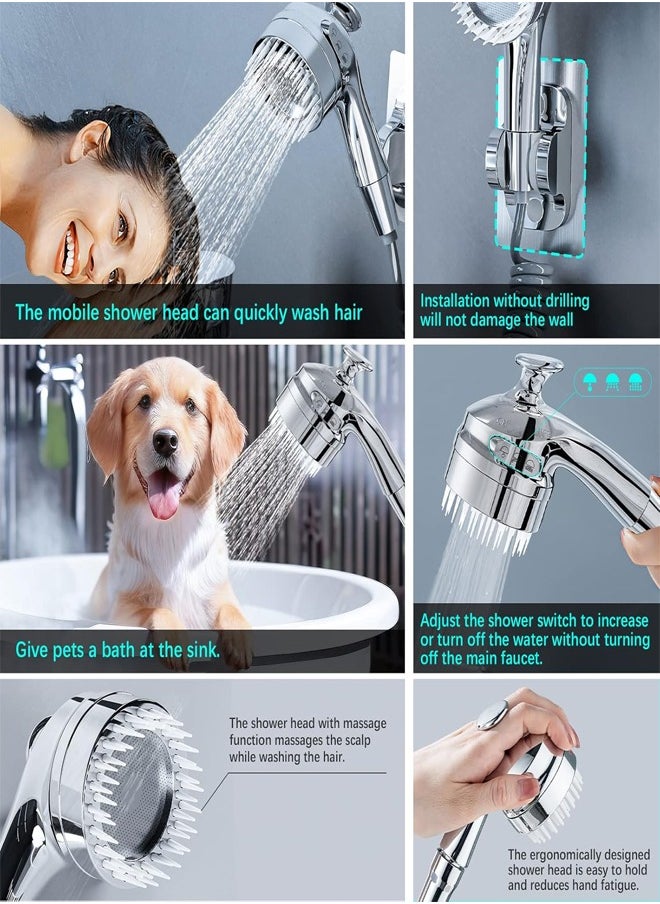 The mobile shower head can quickly wash hair

Installation without drilling will not damage the wall

Give pets a bath at the sink.

Adjust the shower switch to increase or turn off the water without turning off the main faucet.

The shower head with massage function massages the scalp while washing the hair.

The ergonomically designed shower head is easy to hold and reduces hand fatigue.