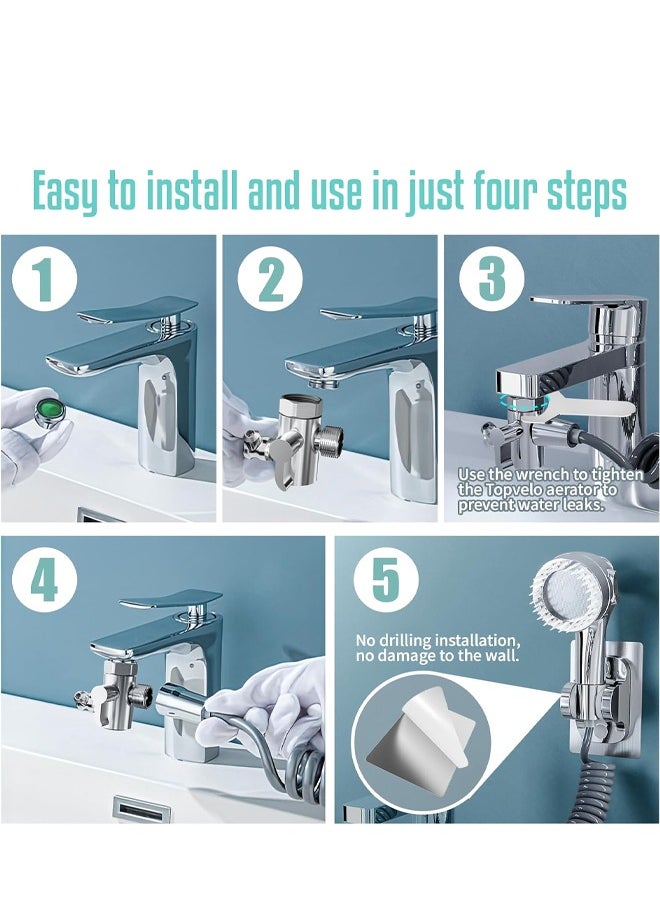 Easy to install and use in just four steps

1

2

3

Use the wrench to tighten the Topvelo aerator to prevent water leaks.

4

5

No drilling installation, no damage to the wall.