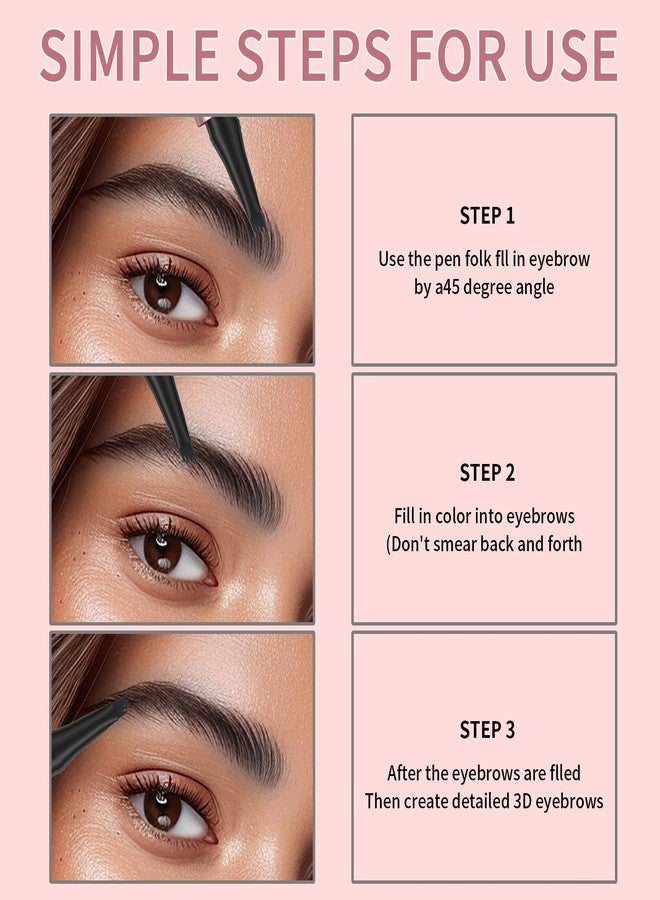 SIMPLE STEPS FOR USE

STEP 1

Use the pen folk fll in eyebrow by a45 degree angle

STEP 2

Fill in color into eyebrows (Don't smear back and forth

STEP 3

After the eyebrows are flled Then create detailed 3D eyebrows