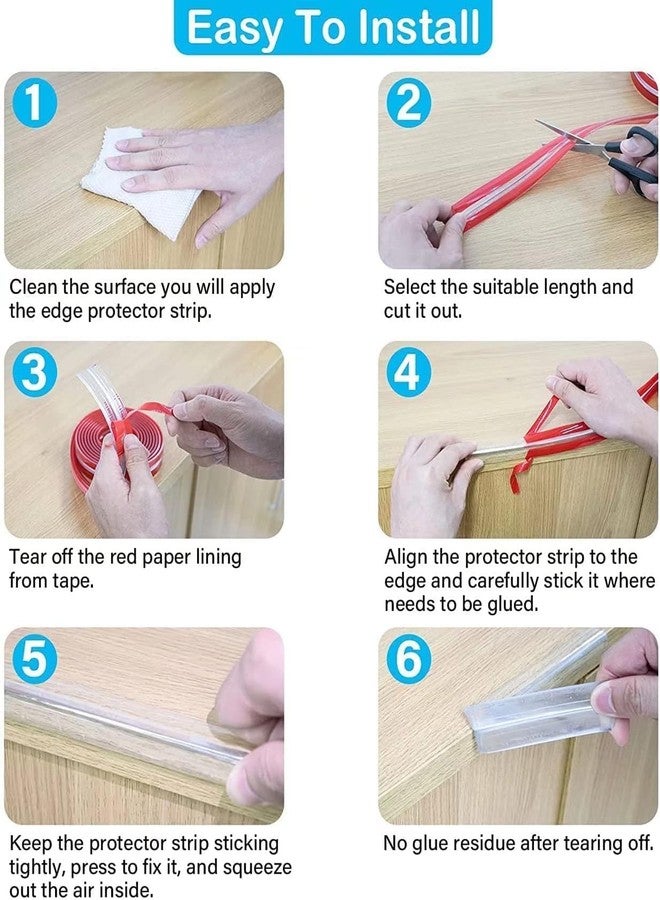 Easy To Install

1

Clean the surface you will apply the edge protector strip.

2

Select the suitable length and cut it out.

3

Tear off the red paper lining from tape.

4

Align the protector strip to the edge and carefully stick it where needs to be glued.

5

Keep the protector strip sticking tightly, press to fix it, and squeeze out the air inside.

6

No glue residue after tearing off.