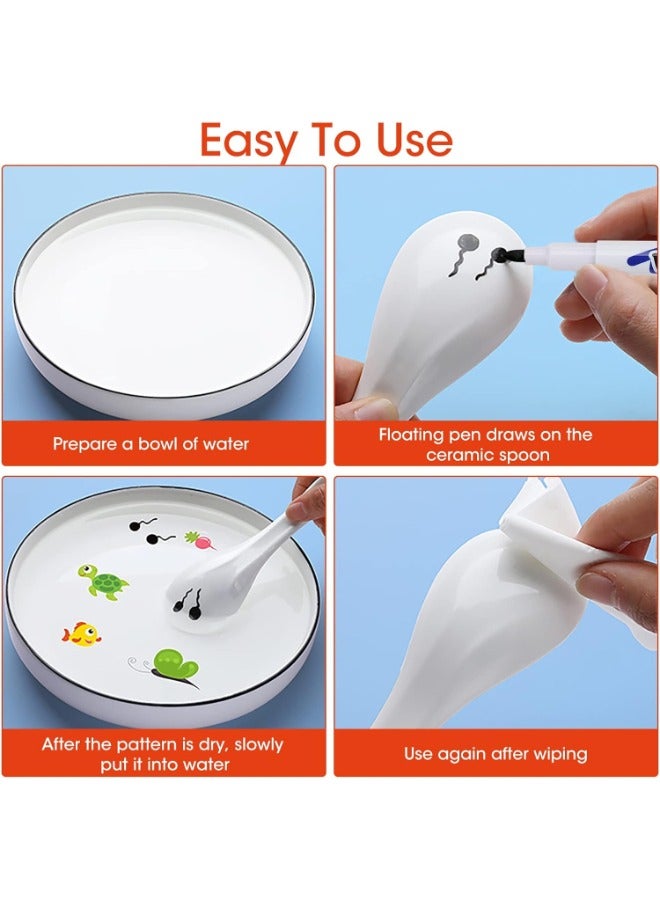 Easy To Use

Prepare a bowl of water

Floating pen draws on the ceramic spoon

After the pattern is dry, slowly put it into water

Use again after wiping