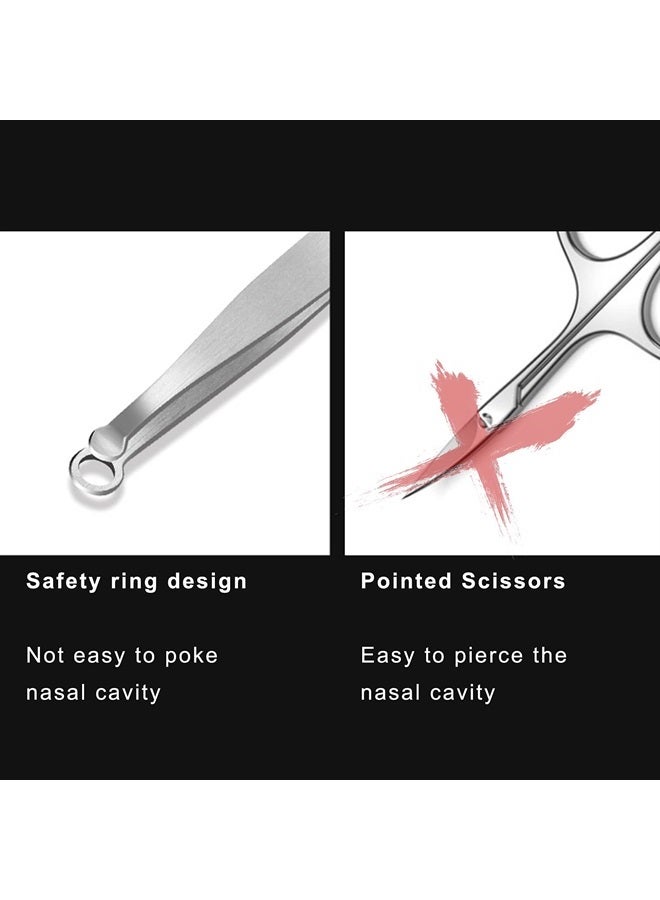 Safety ring design

Not easy to poke nasal cavity

Pointed Scissors

Easy to pierce the nasal cavity