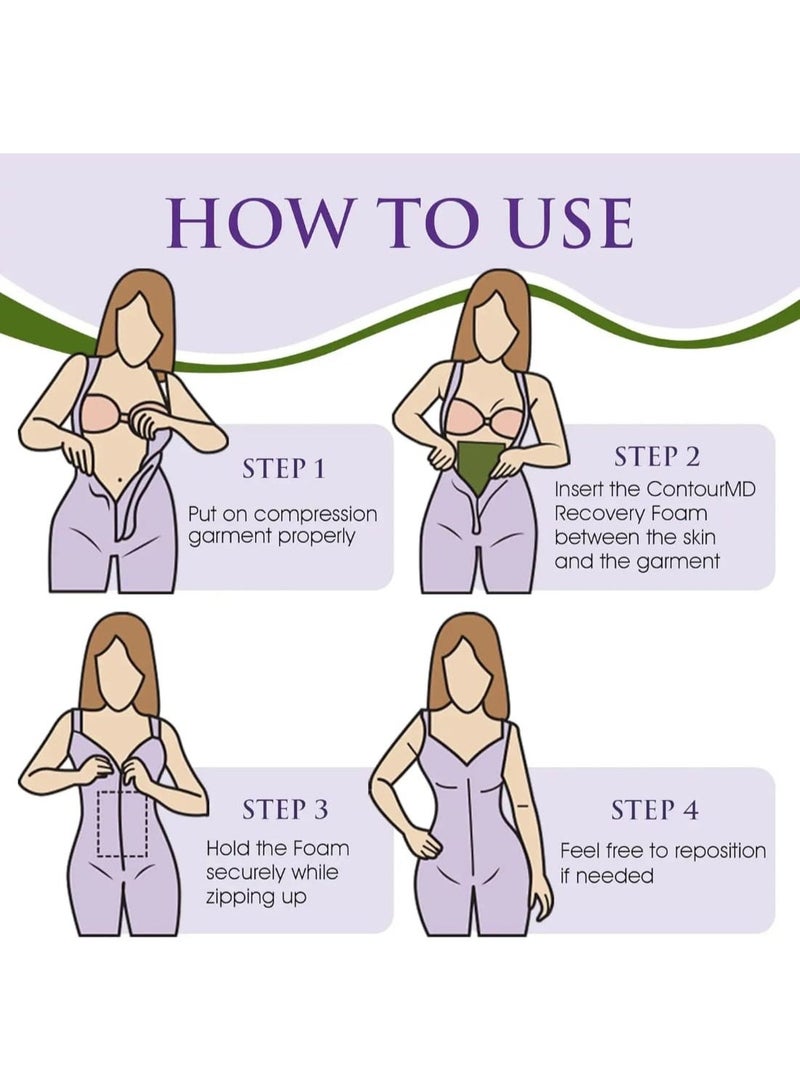 HOW TO USE

STEP 1

Put on compression garment properly

STEP 2

Insert the ContourMD Recovery Foam between the skin and the garment

STEP 3

Hold the Foam securely while zipping up

STEP 4

Feel free to reposition if needed