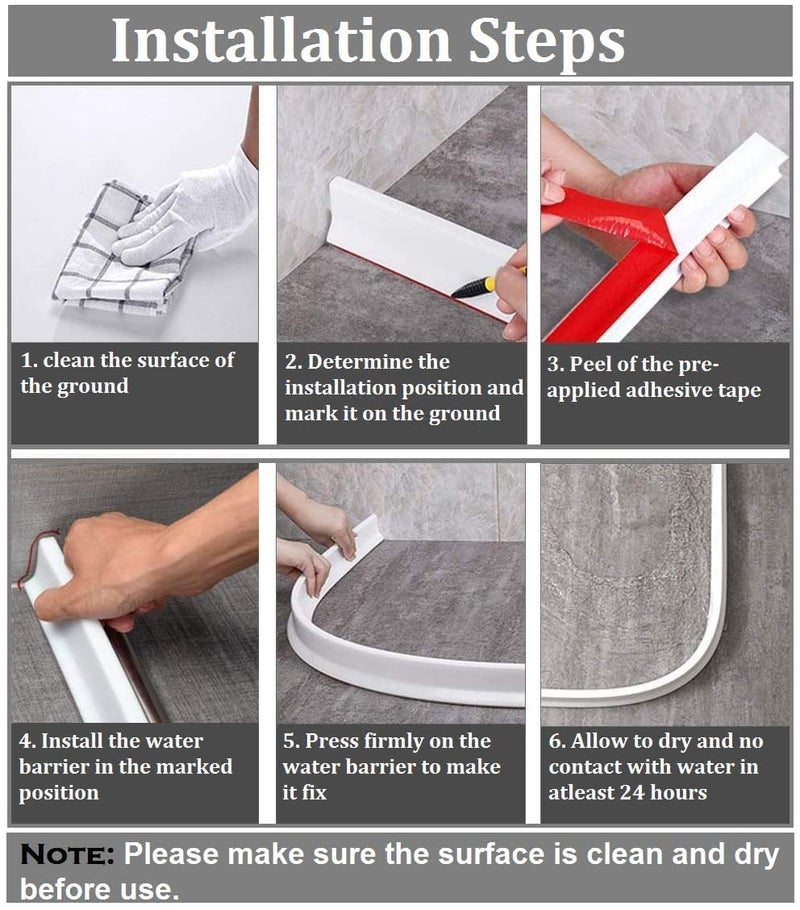 Installation Steps

1. clean the surface of the ground

2. Determine the installation position and mark it on the ground

3. Peel of the pre-applied adhesive tape

4. Install the water barrier in the marked position

5. Press firmly on the water barrier to make it fix

6. Allow to dry and no contact with water in atleast 24 hours

NOTE: Please make sure the surface is clean and dry before use.