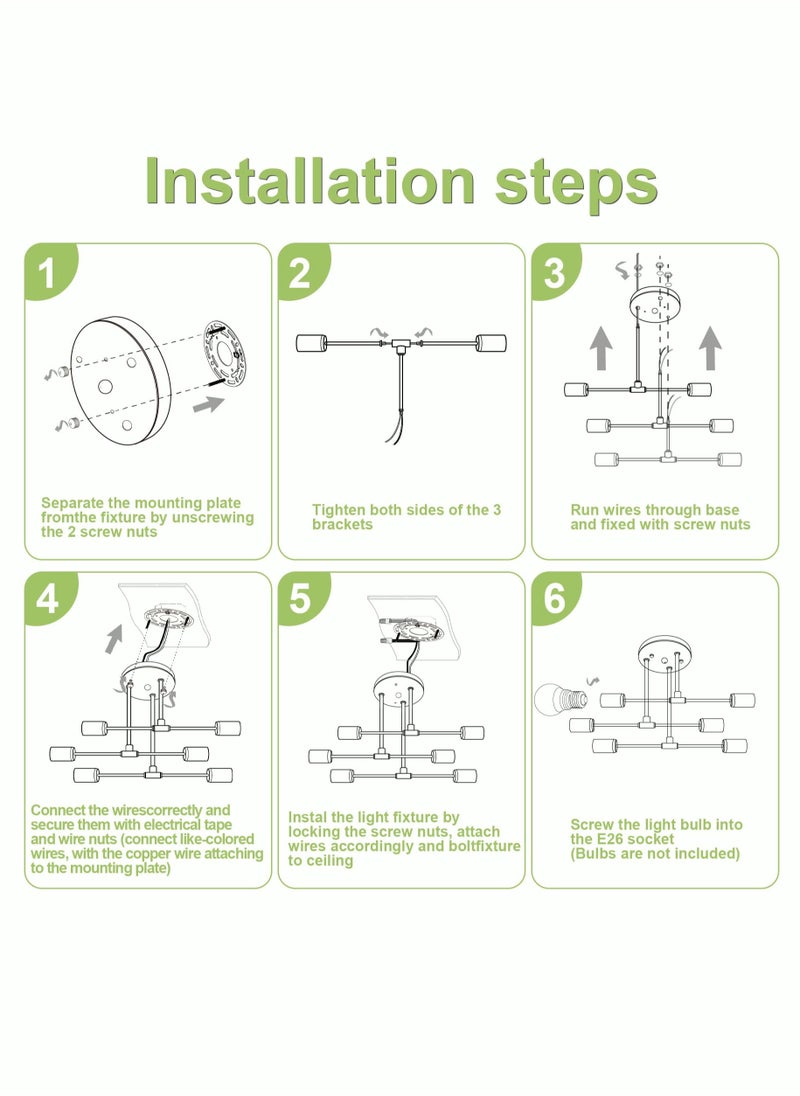 Installation steps

1

Separate the mounting plate fromthe fixture by unscrewing the 2 screw nuts

2

Tighten both sides of the 3 brackets

3

Run wires through base and fixed with screw nuts

4

Connect the wirescorrectly and secure them with electrical tape and wire nuts (connect like-colored wires, with the copper wire attaching to the mounting plate)

5

Instal the light fixture by locking the screw nuts, attach wires accordingly and boltfixture to ceiling

6

Screw the light bulb into the E26 socket (Bulbs are not included)