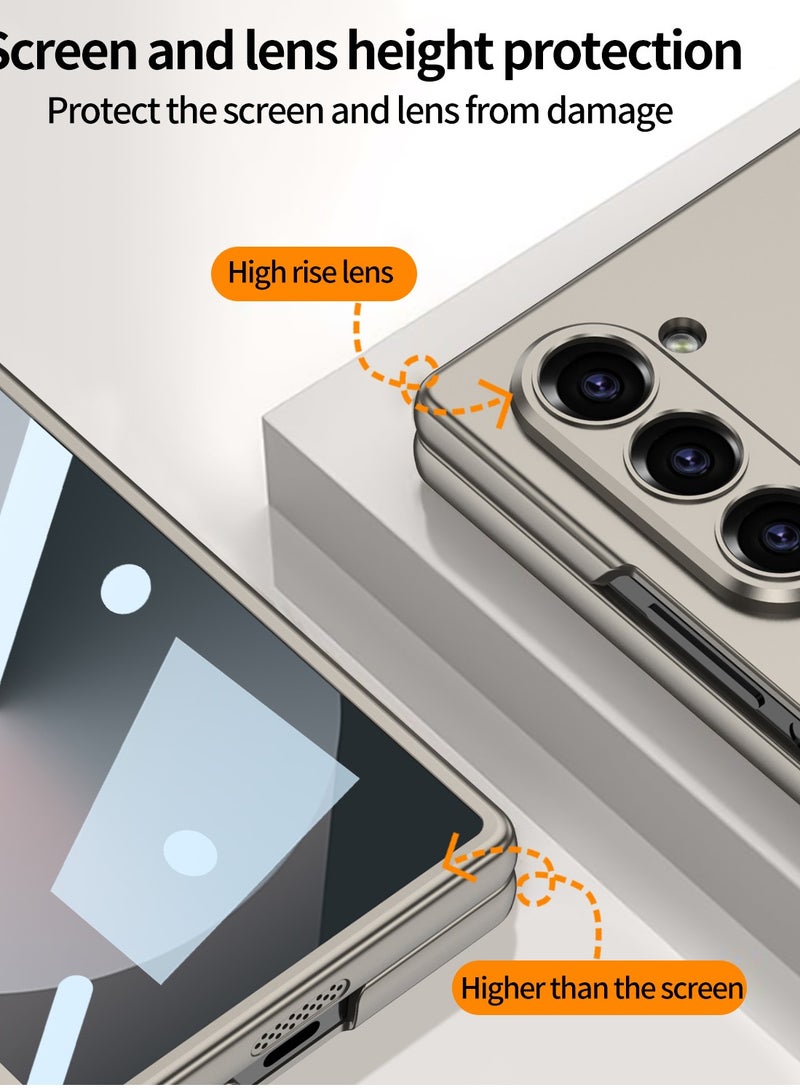 Screen and lens height protection
Protect the screen and lens from damage

High rise lens

Higher than the screen