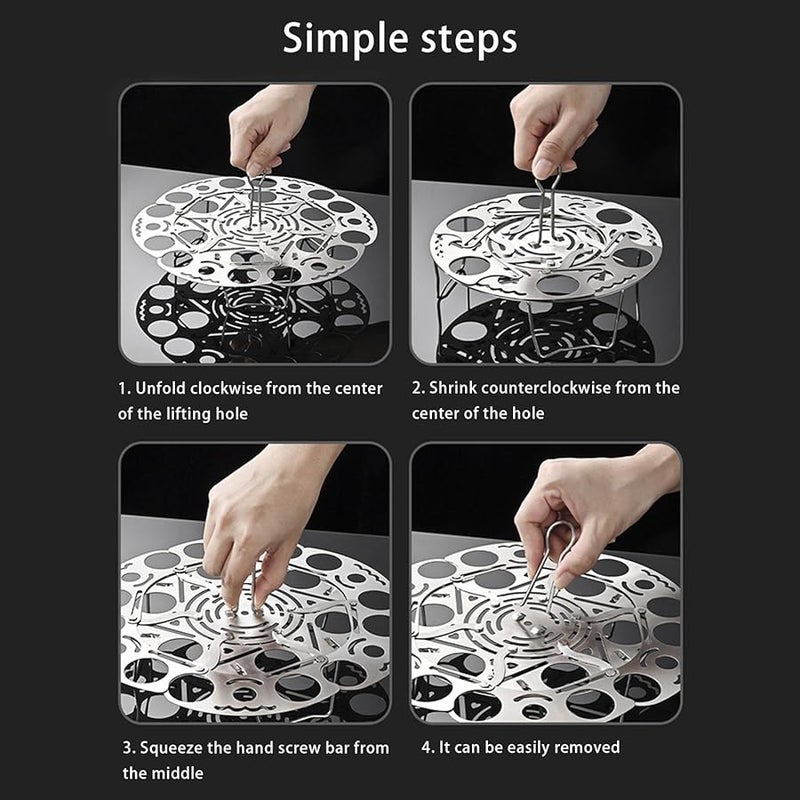 Simple steps

1. Unfold clockwise from the center of the lifting hole

2. Shrink counterclockwise from the center of the hole

3. Squeeze the hand screw bar from the middle

4. It can be easily removed